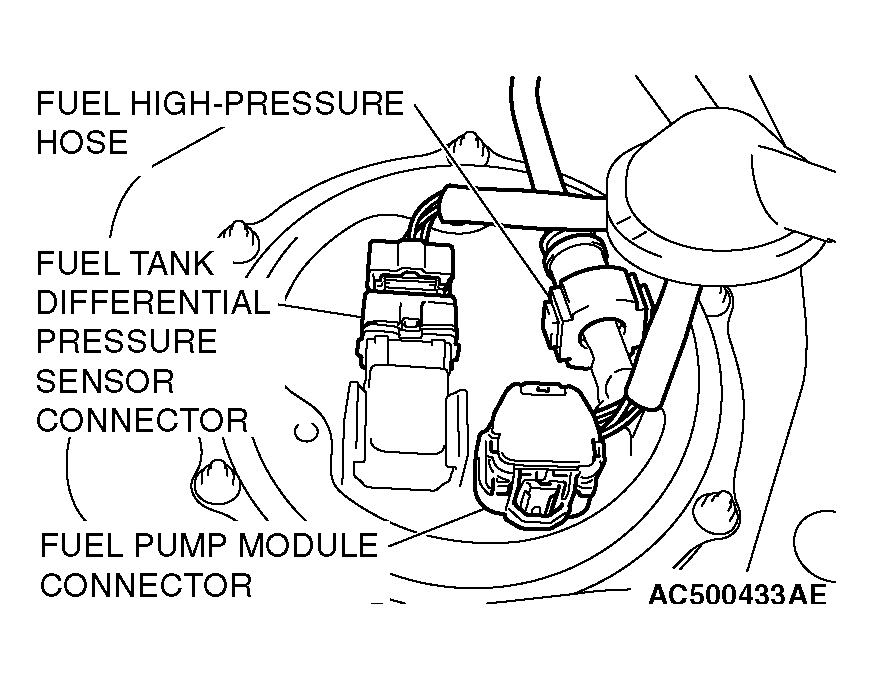 FUEL HIGH-PRESSURE HOSE

FUEL TANK DIFFERENTIAL PRESSURE SENSOR CONNECTOR

FUEL PUMP MODULE CONNECTOR

AC500433AE