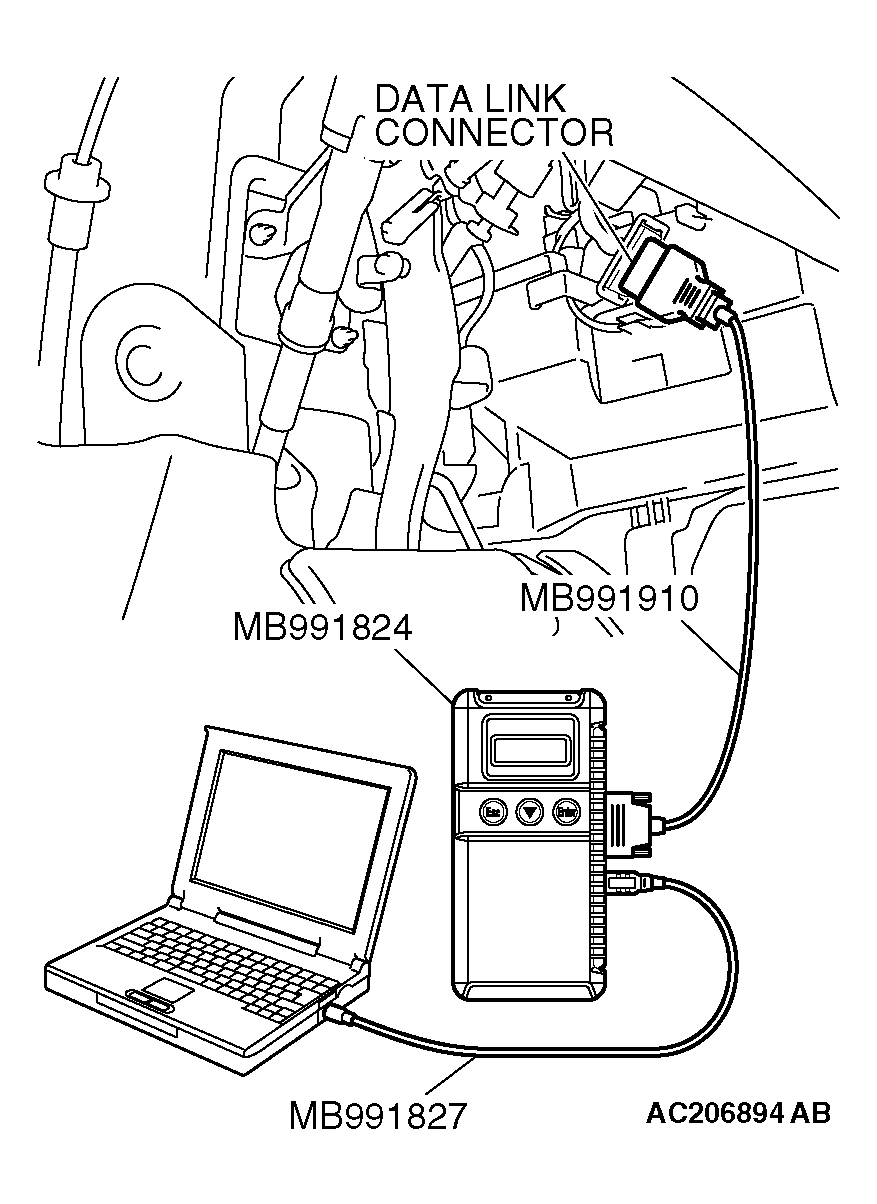 DATA LINK CONNECTOR

MB991910

MB991824

Esc

Enter

MB991827

AC206894 AB