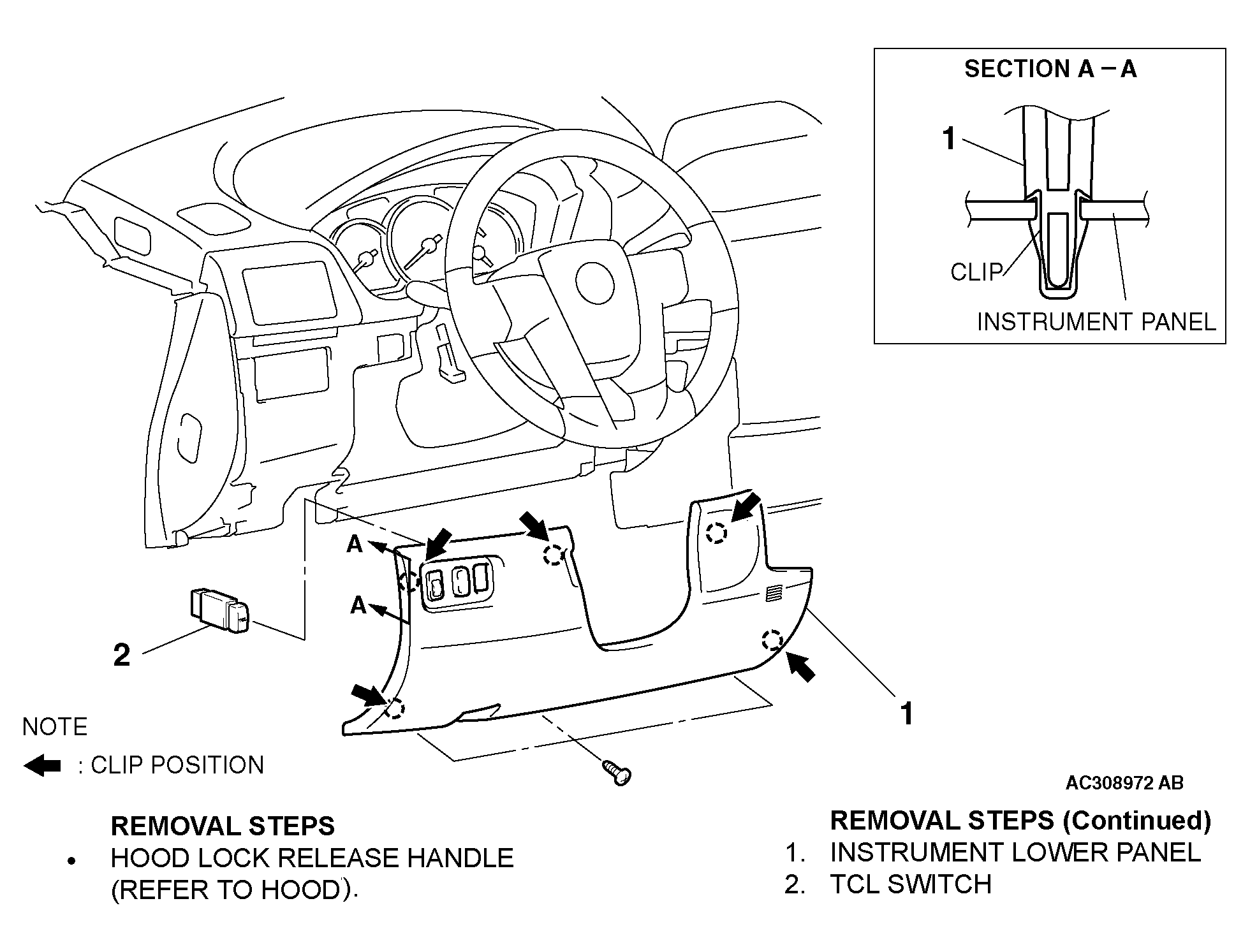 SECTION A – A

1

CLIP

INSTRUMENT PANEL

A

A

2

1

NOTE

: CLIP POSITION

AC308972 AB

REMOVAL STEPS

• HOOD LOCK RELEASE HANDLE (REFER TO HOOD).

REMOVAL STEPS (Continued)

1. INSTRUMENT LOWER PANEL
2. TCL SWITCH