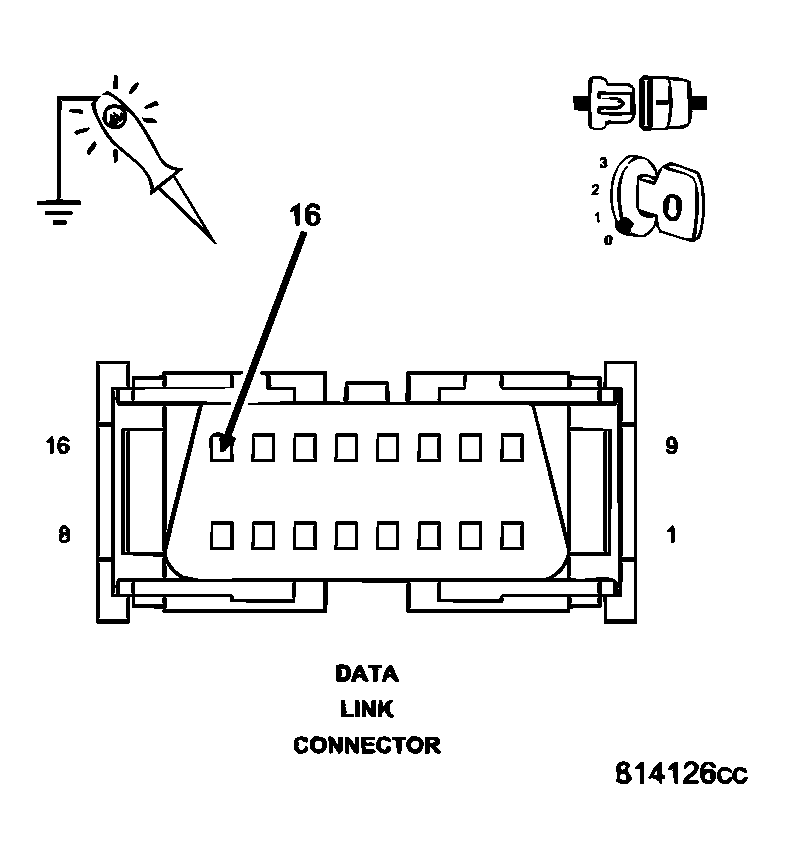 3
2
1
0
0

16

16
9
8
1

DATA
LINK
CONNECTOR

814126cc