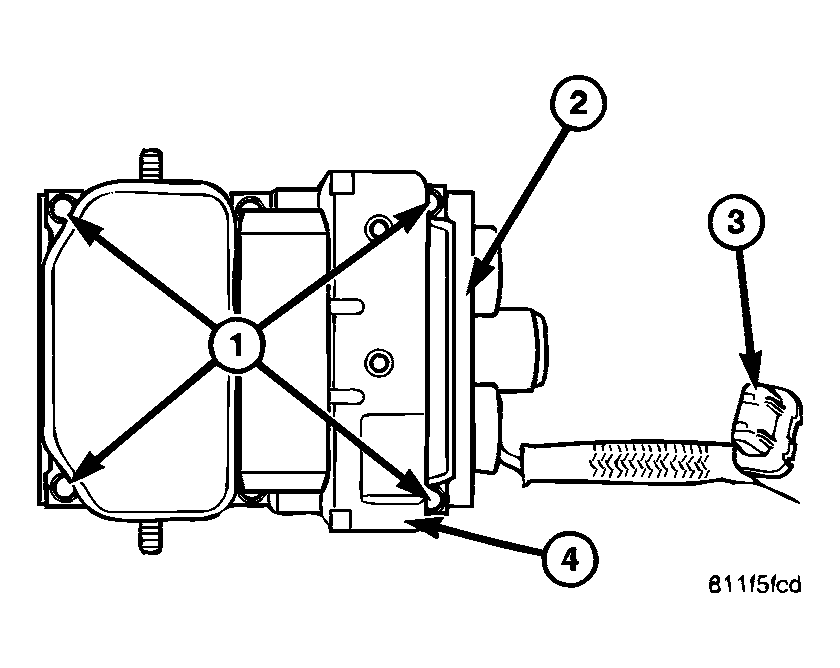 2
3
1
4
811f5fcd