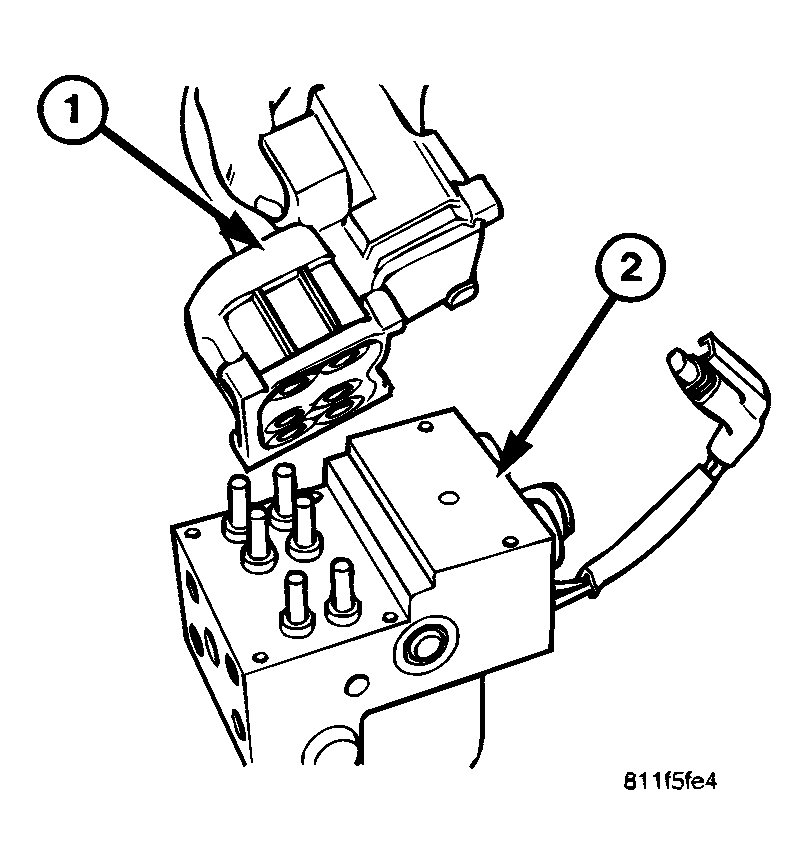 1
2
811f5fe4