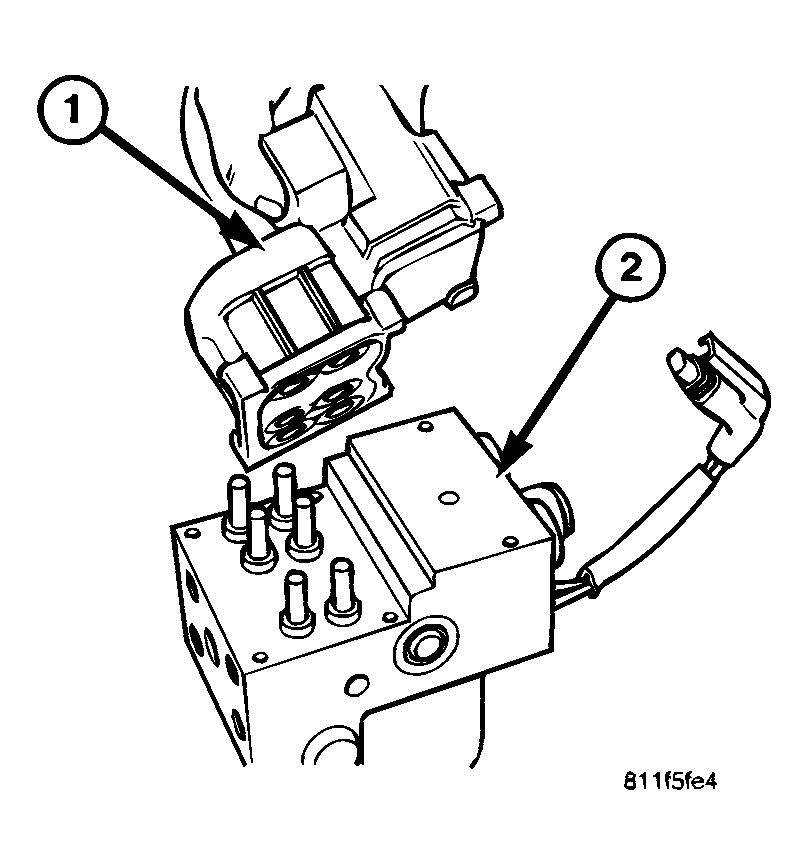 1

2

811f5fe4