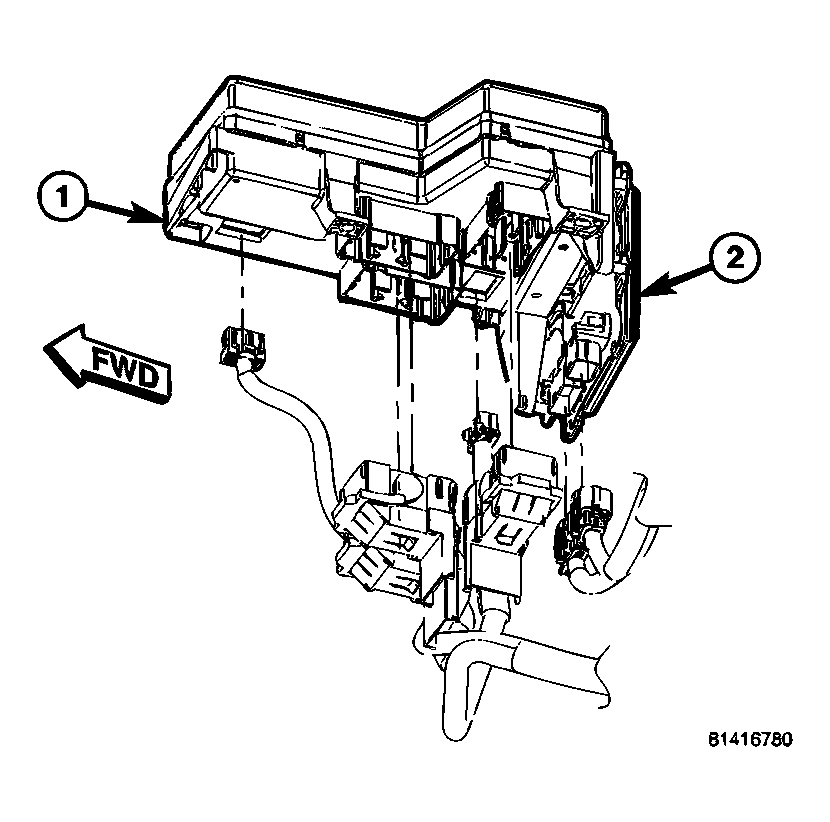 1
2
FWD
81416780