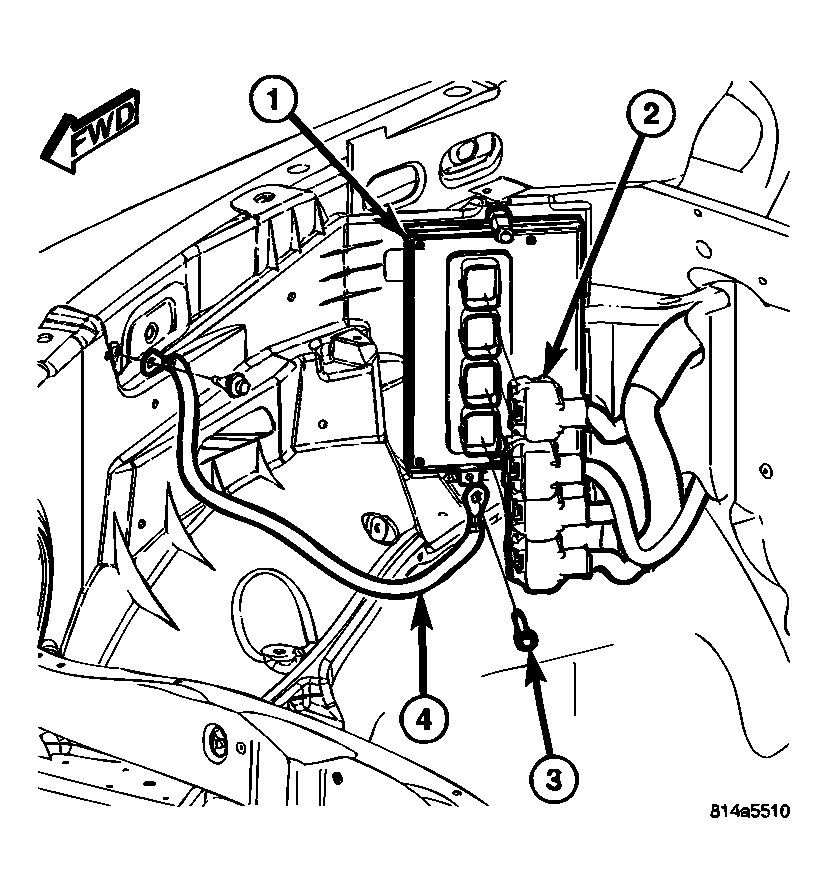 FWD

1

2

4

3

814a5510