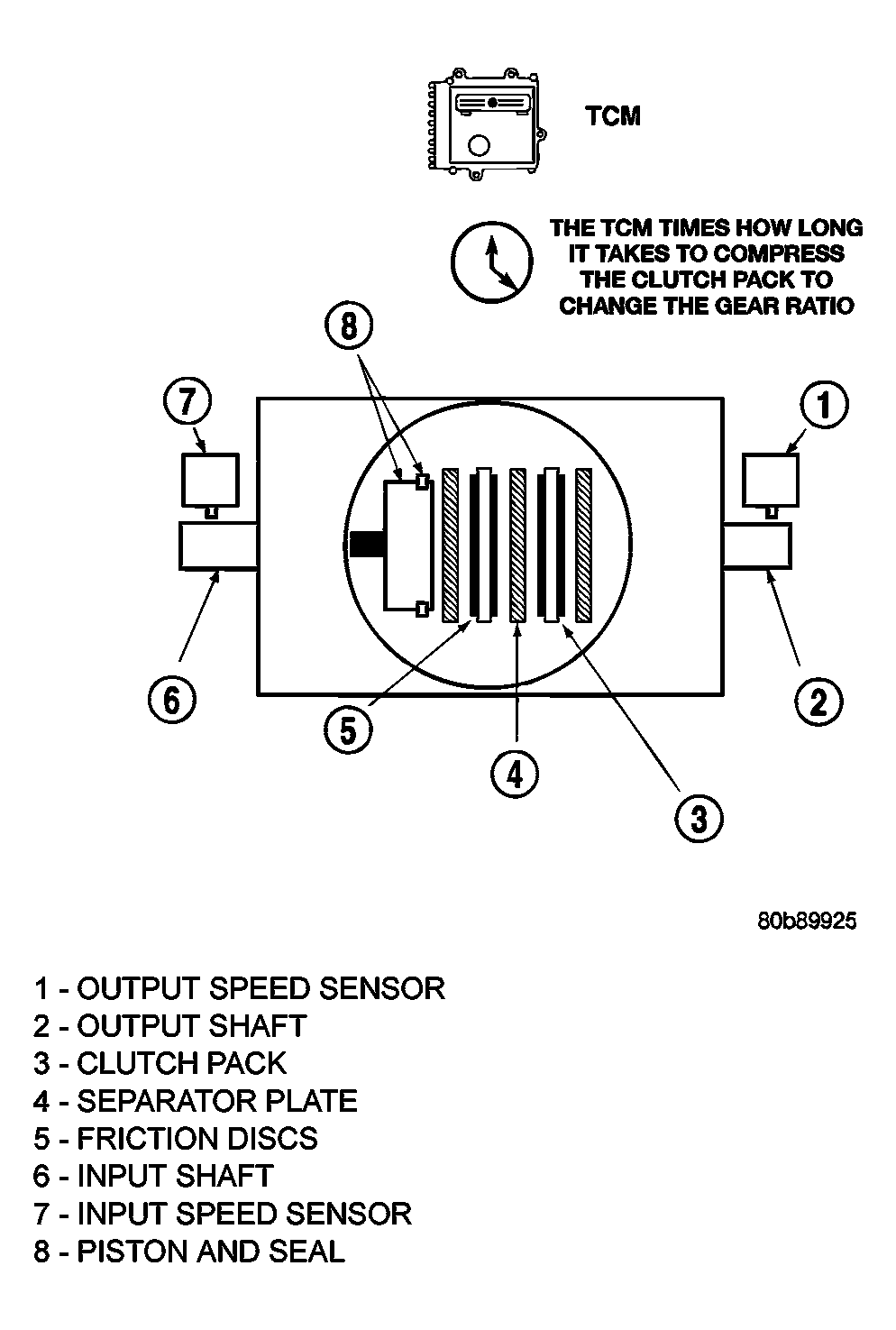 TCM

THE TCM TIMES HOW LONG IT TAKES TO COMPRESS THE CLUTCH PACK TO CHANGE THE GEAR RATIO

8

7

1

6

2

5

4

3

80b89925

1 - OUTPUT SPEED SENSOR
2 - OUTPUT SHAFT
3 - CLUTCH PACK
4 - SEPARATOR PLATE
5 - FRICTION DISCS
6 - INPUT SHAFT
7 - INPUT SPEED SENSOR
8 - PISTON AND SEAL