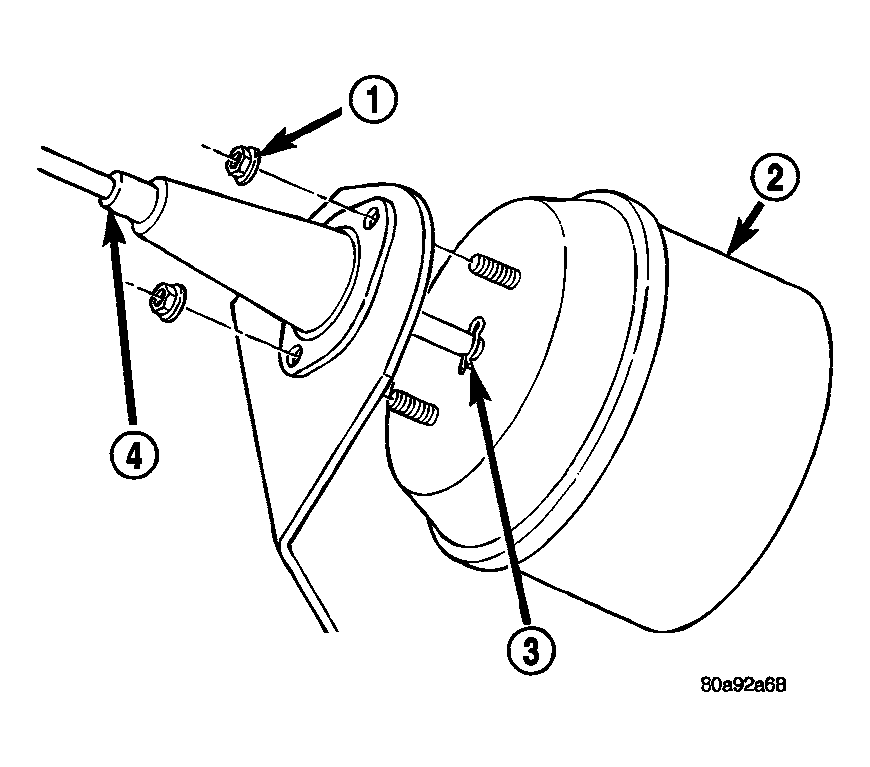 1
2
4
3
80a92a68