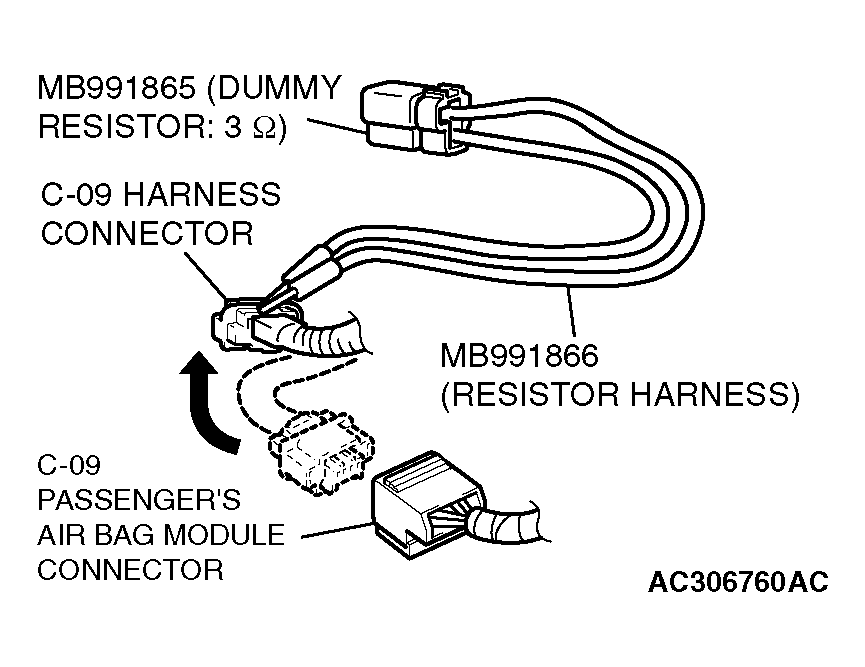 MB991865 (DUMMY RESISTOR: 3 $\Omega$)

C-09 HARNESS CONNECTOR

MB991866 (RESISTOR HARNESS)

C-09 PASSENGER'S AIR BAG MODULE CONNECTOR

AC306760AC