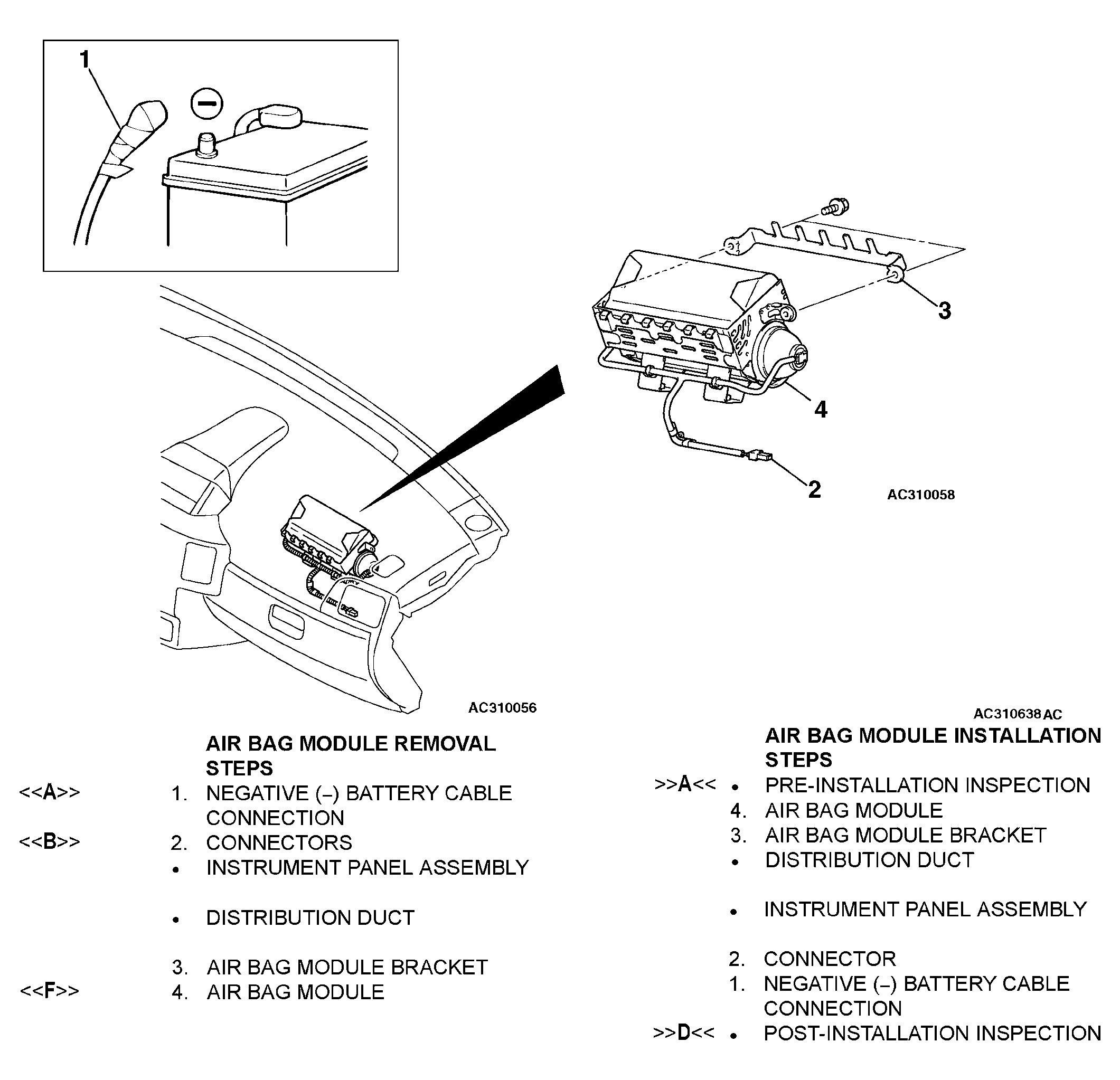 1

3

4

2

AC310058

AC310056

AC310638 AC

AIR BAG MODULE REMOVAL STEPS

<<A>> 1. NEGATIVE (–) BATTERY CABLE CONNECTION
<<B>> 2. CONNECTORS
• INSTRUMENT PANEL ASSEMBLY
• DISTRIBUTION DUCT
3. AIR BAG MODULE BRACKET
<<F>> 4. AIR BAG MODULE

AIR BAG MODULE INSTALLATION STEPS

>>A<< • PRE-INSTALLATION INSPECTION
4. AIR BAG MODULE
3. AIR BAG MODULE BRACKET
• DISTRIBUTION DUCT
• INSTRUMENT PANEL ASSEMBLY
2. CONNECTOR
1. NEGATIVE (–) BATTERY CABLE CONNECTION
>>D<< • POST-INSTALLATION INSPECTION