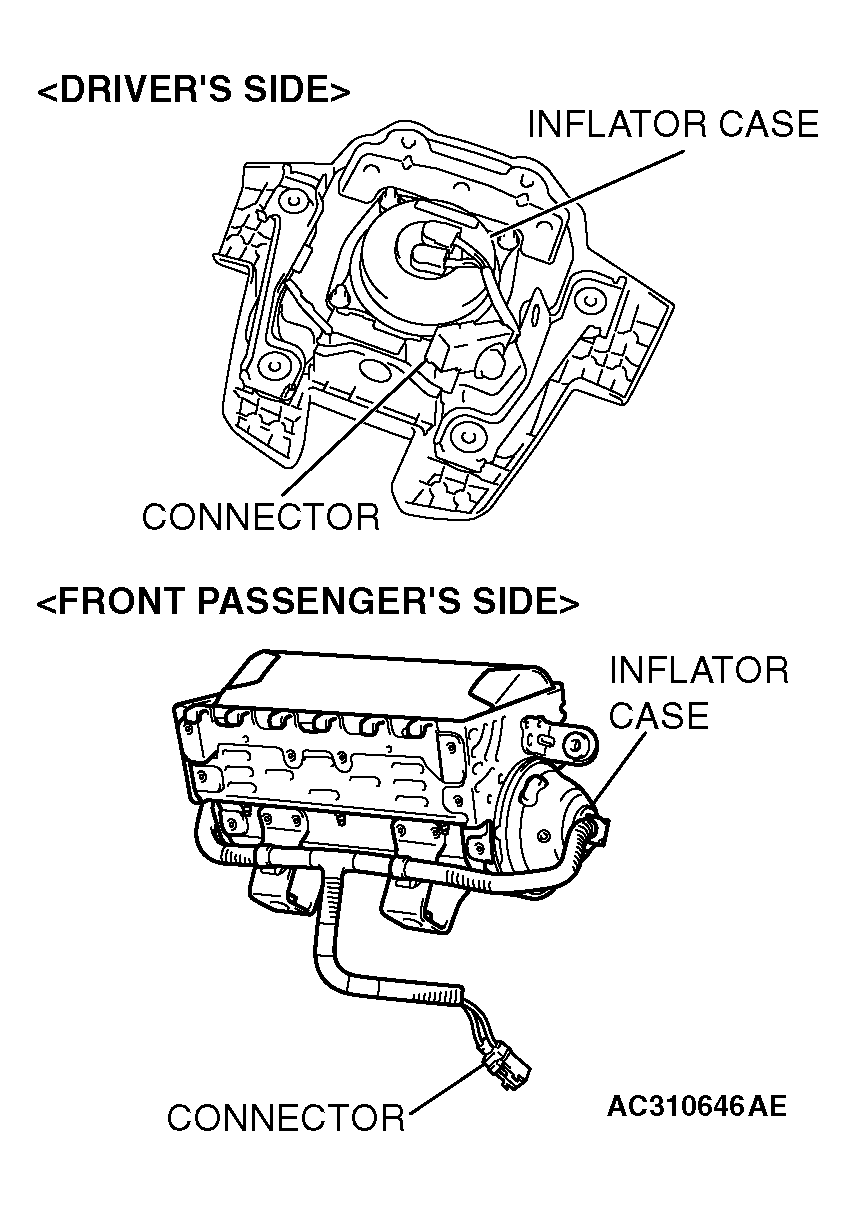 <DRIVER'S SIDE>

INFLATOR CASE

CONNECTOR

<FRONT PASSENGER'S SIDE>

INFLATOR CASE

CONNECTOR

AC310646AE