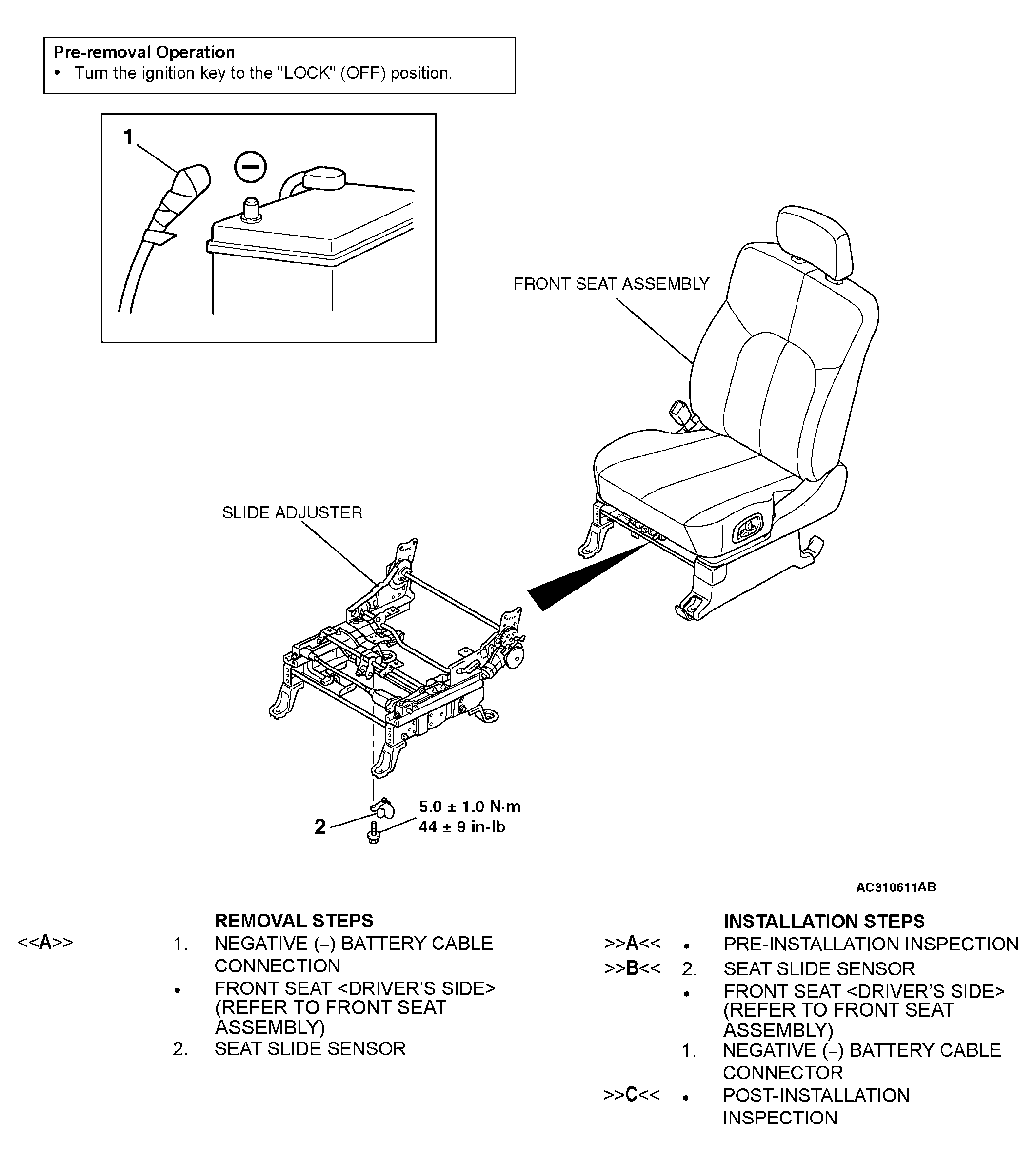 Pre-removal Operation
• Turn the ignition key to the "LOCK" (OFF) position.

1

FRONT SEAT ASSEMBLY

SLIDE ADJUSTER

2

5.0 ± 1.0 N·m
44 ± 9 in-lb

AC310611AB

REMOVAL STEPS
<<A>> 1. NEGATIVE (–) BATTERY CABLE CONNECTION
• FRONT SEAT <DRIVER'S SIDE> (REFER TO FRONT SEAT ASSEMBLY)
2. SEAT SLIDE SENSOR

INSTALLATION STEPS
>>A<< • PRE-INSTALLATION INSPECTION
>>B<< 2. SEAT SLIDE SENSOR
• FRONT SEAT <DRIVER'S SIDE> (REFER TO FRONT SEAT ASSEMBLY)
1. NEGATIVE (–) BATTERY CABLE CONNECTOR
>>C<< • POST-INSTALLATION INSPECTION