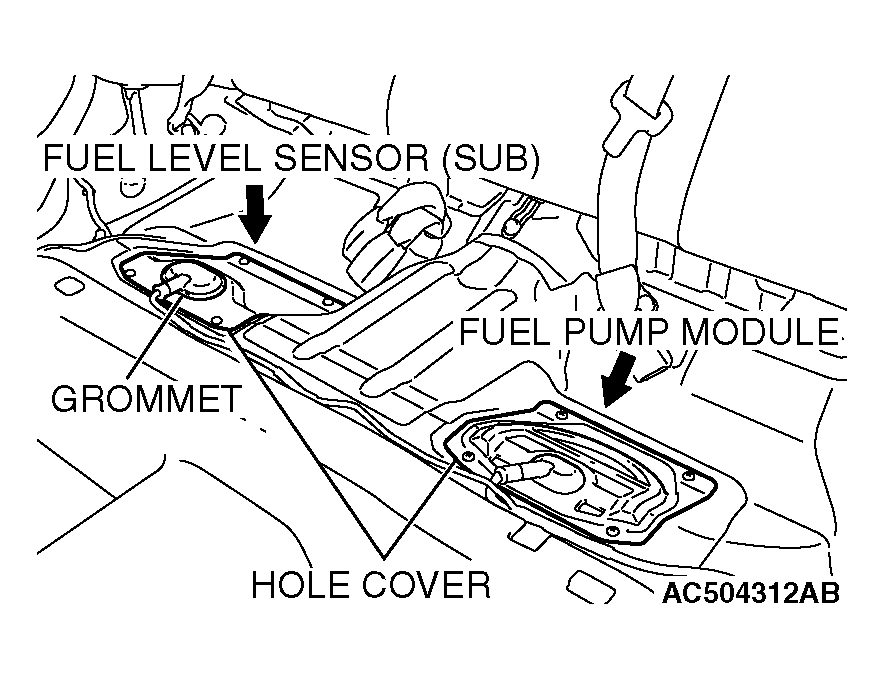 FUEL LEVEL SENSOR (SUB)

FUEL PUMP MODULE

GROMMET

HOLE COVER

AC504312AB