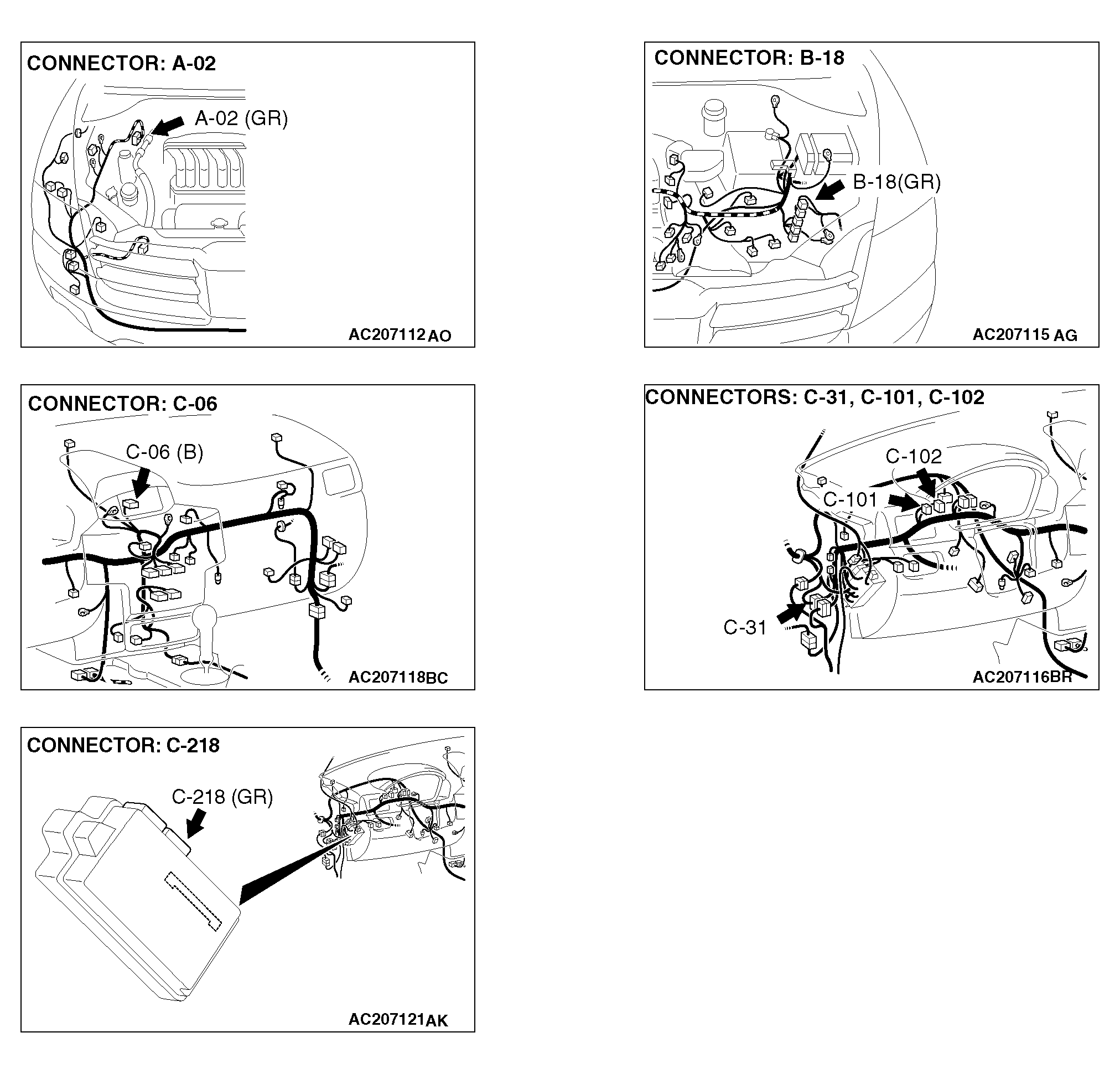 CONNECTOR: A-02

A-02 (GR)

AC207112 AO

CONNECTOR: B-18

B-18(GR)

AC207115 AG

CONNECTOR: C-06

C-06 (B)

AC207118BC

CONNECTORS: C-31, C-101, C-102

C-102

C-101

C-31

AC207116BR

CONNECTOR: C-218

C-218 (GR)

AC207121AK