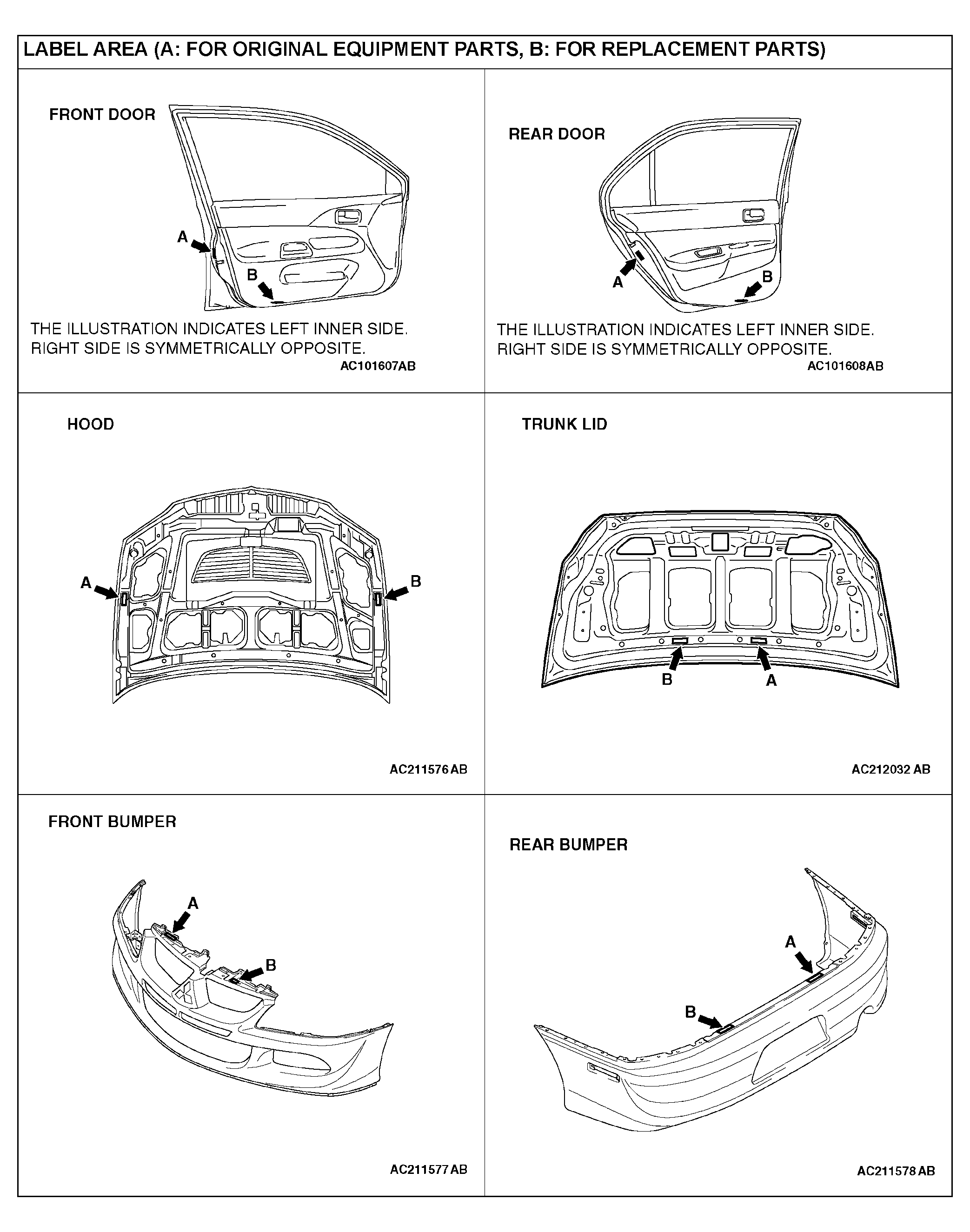 LABEL AREA (A: FOR ORIGINAL EQUIPMENT PARTS, B: FOR REPLACEMENT PARTS)

FRONT DOOR

A

B

THE ILLUSTRATION INDICATES LEFT INNER SIDE. RIGHT SIDE IS SYMMETRICALLY OPPOSITE.

AC101607AB

REAR DOOR

A

B

THE ILLUSTRATION INDICATES LEFT INNER SIDE. RIGHT SIDE IS SYMMETRICALLY OPPOSITE.

AC101608AB

HOOD

A

B

AC211576 AB

TRUNK LID

B

A

AC212032 AB

FRONT BUMPER

A

B

AC211577 AB

REAR BUMPER

A

B

AC211578 AB