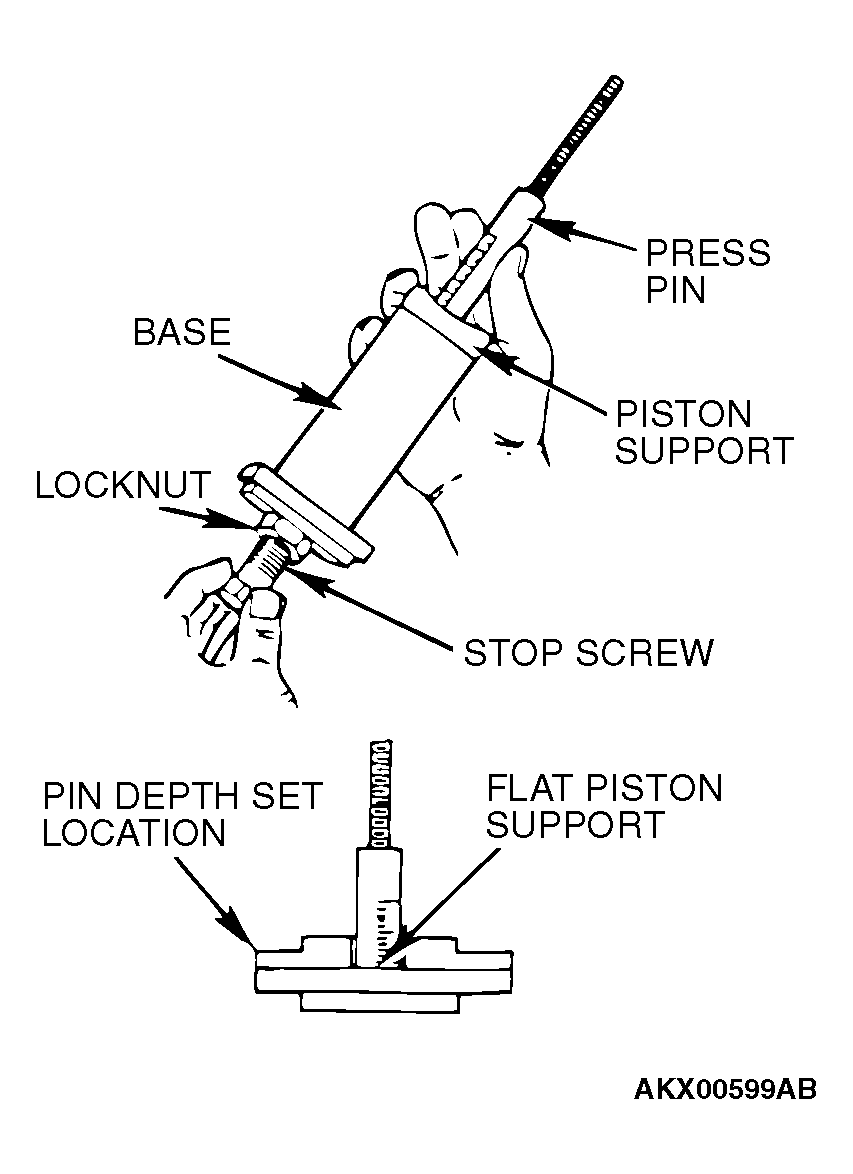 PRESS PIN

BASE

PISTON SUPPORT

LOCKNUT

STOP SCREW

PIN DEPTH SET LOCATION

FLAT PISTON SUPPORT

AKX00599AB