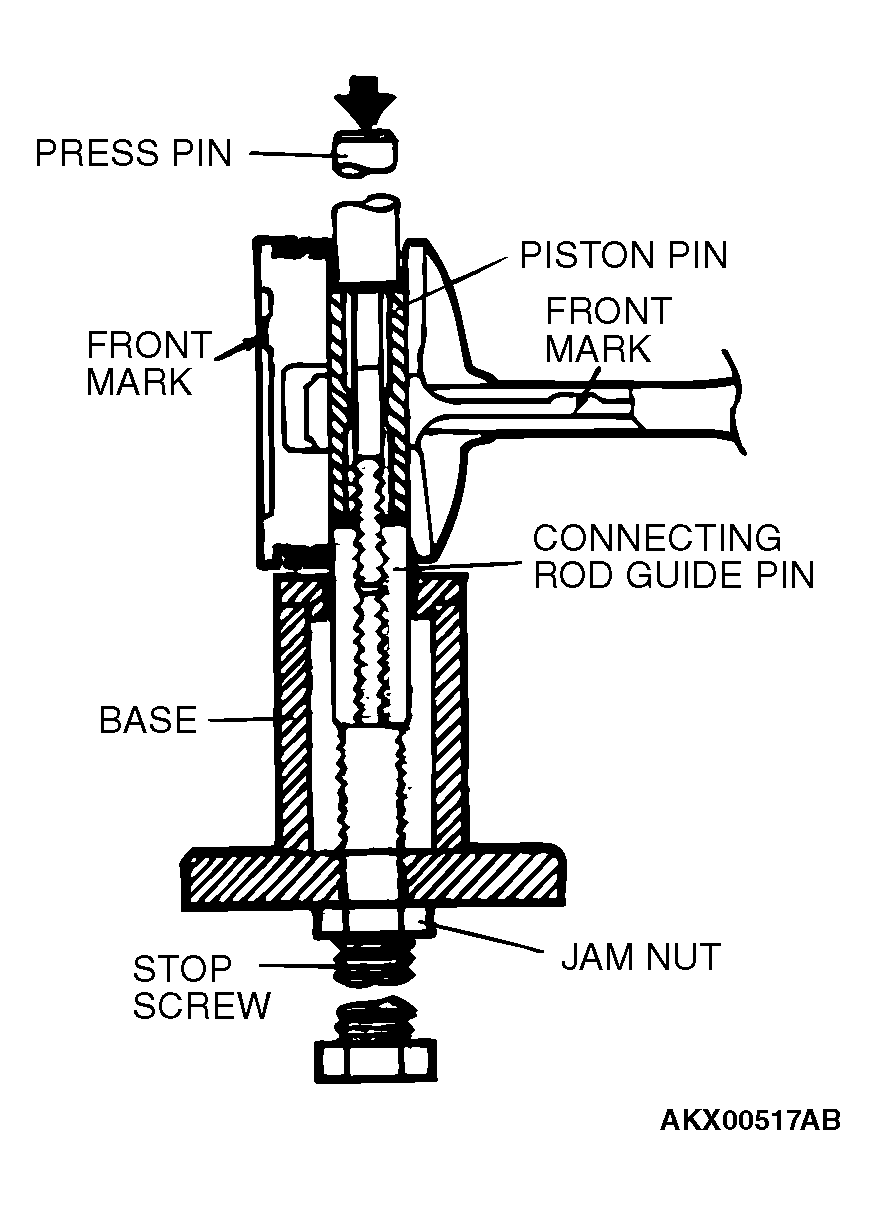 PRESS PIN

PISTON PIN

FRONT MARK

FRONT MARK

CONNECTING ROD GUIDE PIN

BASE

JAM NUT

STOP SCREW

AKX00517AB