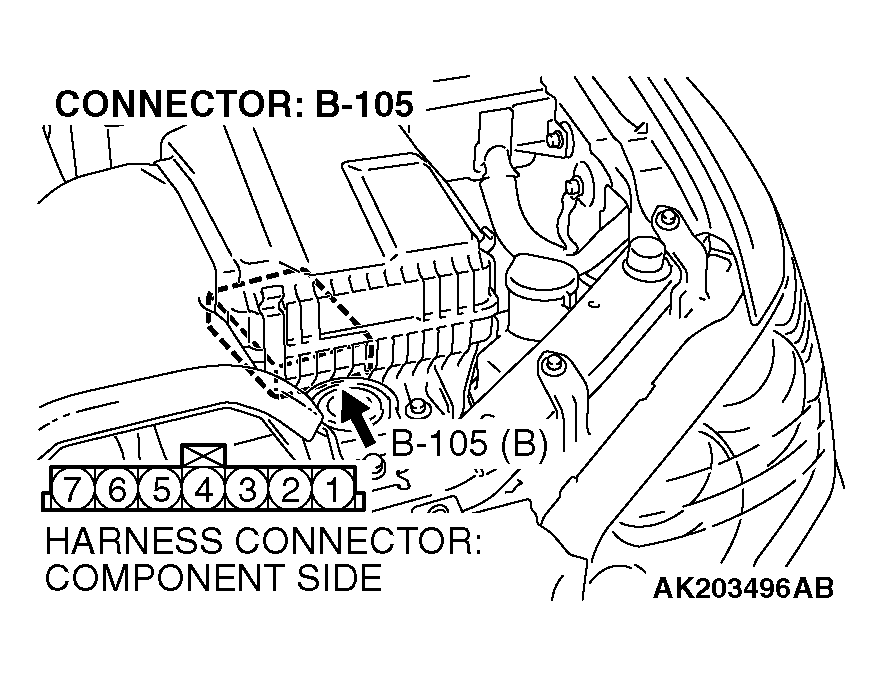 CONNECTOR: B-105

B-105 (B)

7 6 5 4 3 2 1

HARNESS CONNECTOR: COMPONENT SIDE

AK203496AB