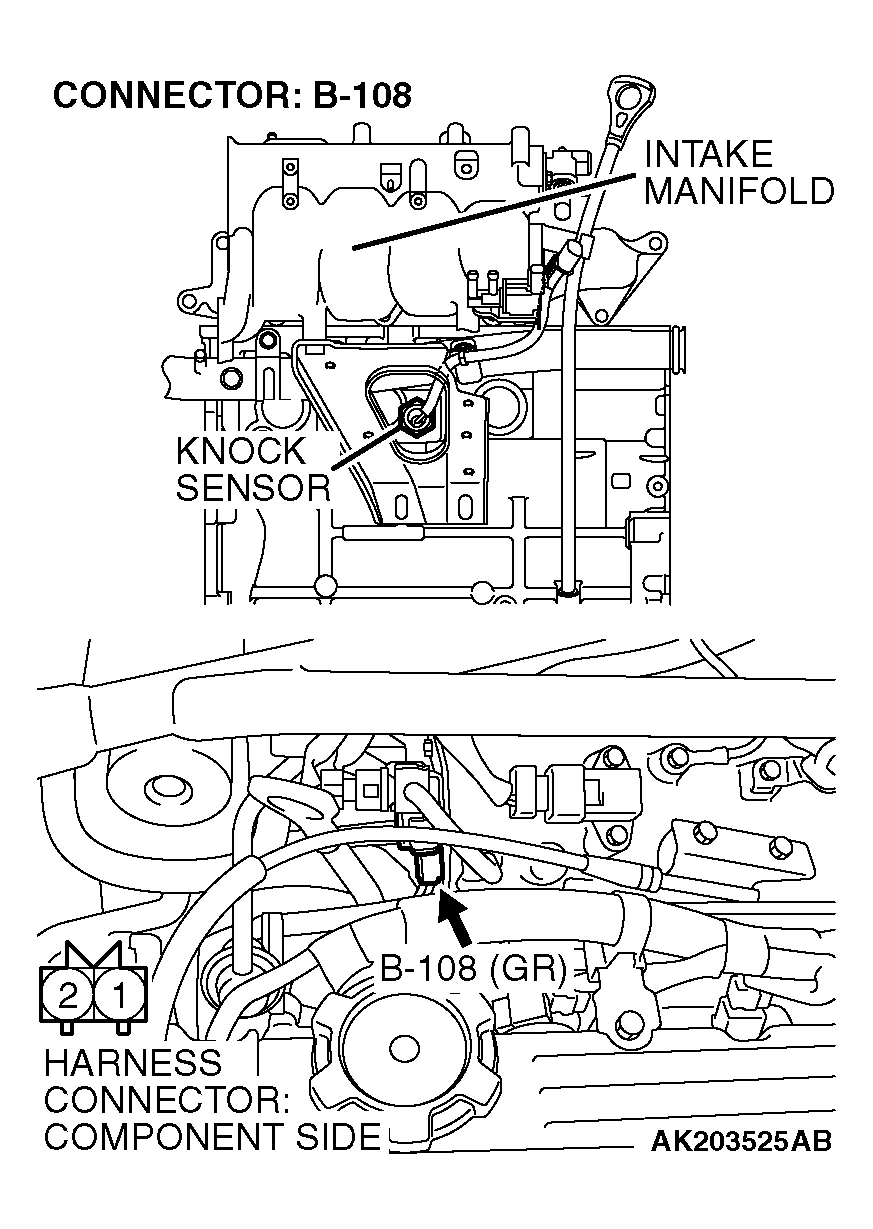 CONNECTOR: B-108

INTAKE MANIFOLD

KNOCK SENSOR

B-108 (GR)

2 1

HARNESS CONNECTOR: COMPONENT SIDE

AK203525AB