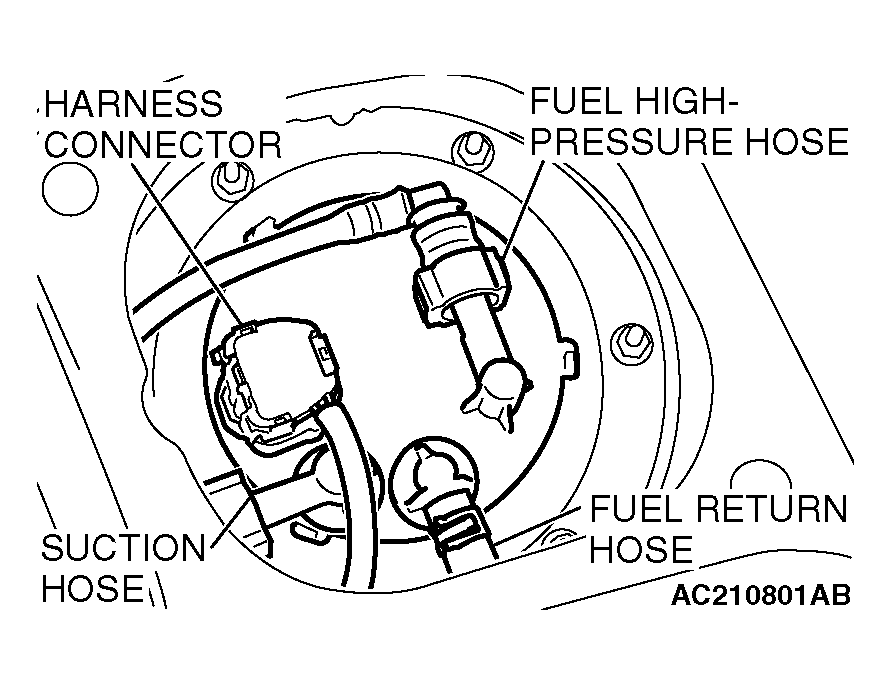 HARNESS CONNECTOR

FUEL HIGH-PRESSURE HOSE

SUCTION HOSE

FUEL RETURN HOSE

AC210801AB