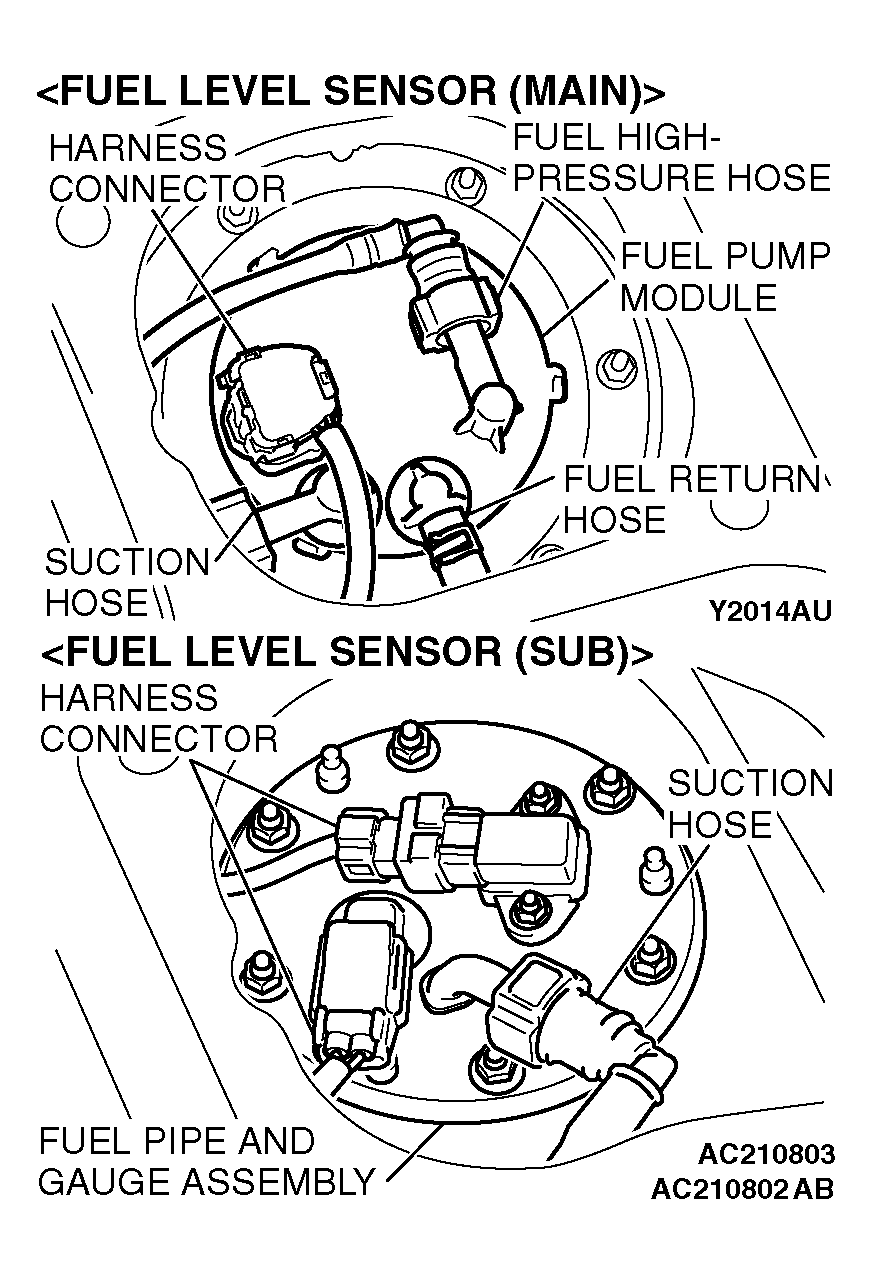 <FUEL LEVEL SENSOR (MAIN)>

HARNESS CONNECTOR

FUEL HIGH-PRESSURE HOSE

FUEL PUMP MODULE

FUEL RETURN HOSE

SUCTION HOSE

Y2014AU

<FUEL LEVEL SENSOR (SUB)>

HARNESS CONNECTOR

SUCTION HOSE

FUEL PIPE AND GAUGE ASSEMBLY

AC210803
AC210802 AB