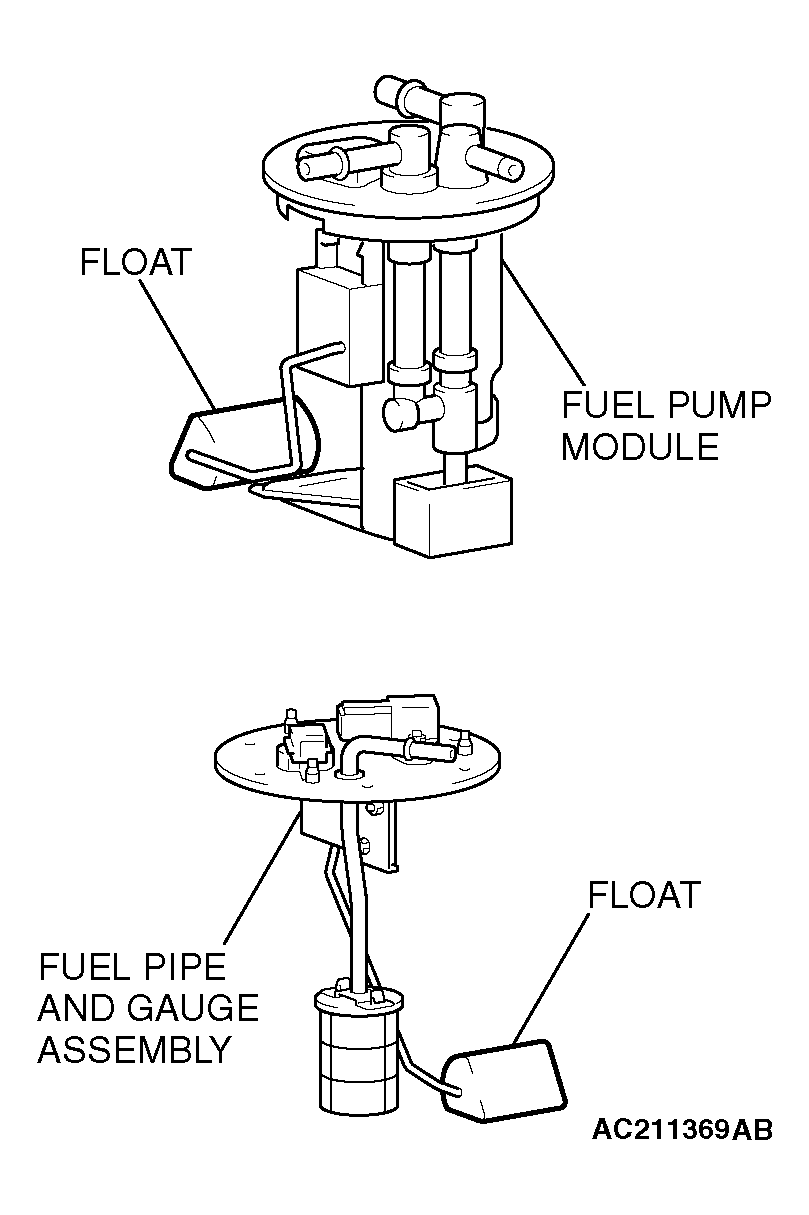 FLOAT

FUEL PUMP MODULE

FLOAT

FUEL PIPE AND GAUGE ASSEMBLY

AC211369AB