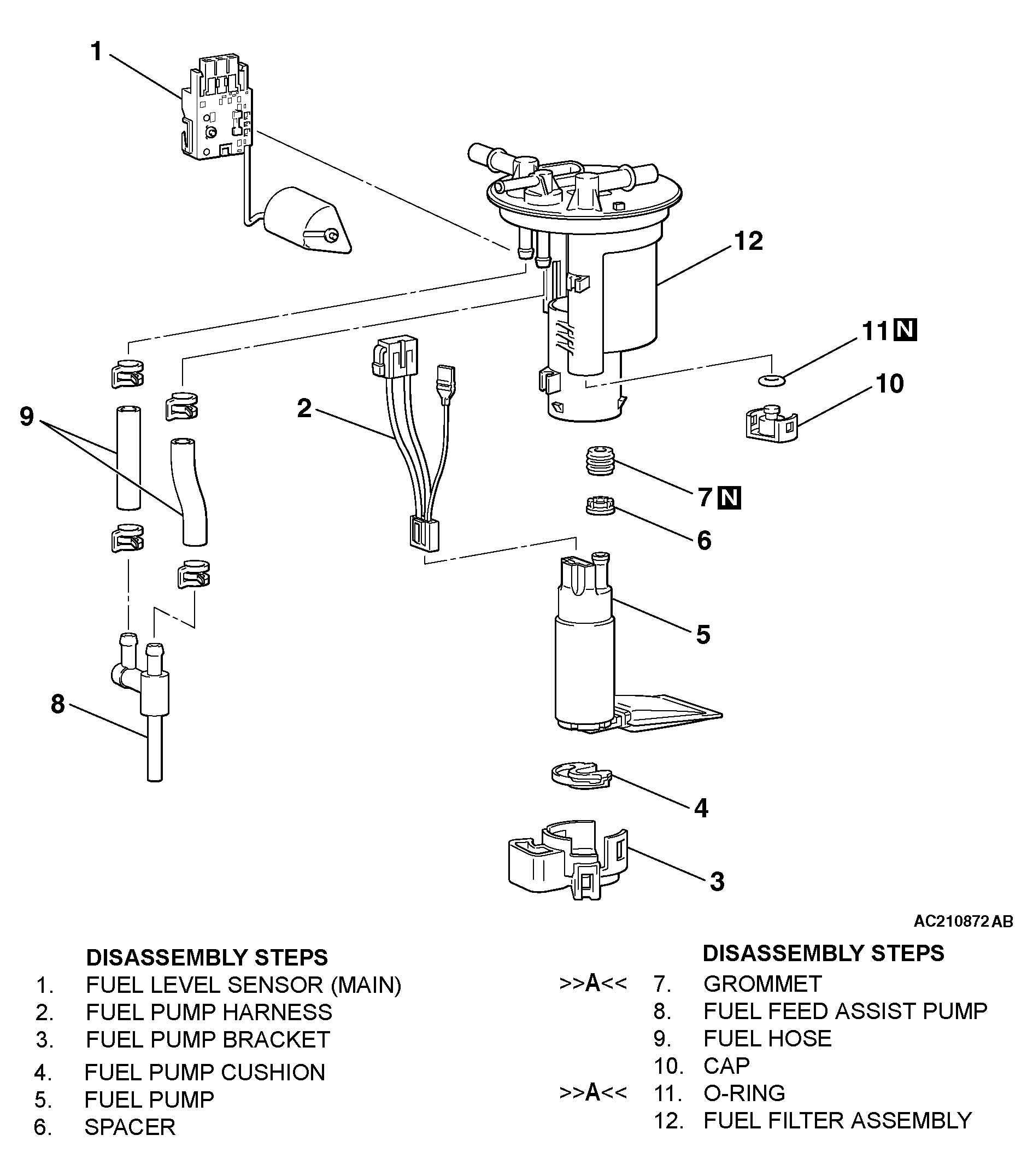 1

12

11 N

10

9

2

7 N

6

5

8

4

3

AC210872 AB

DISASSEMBLY STEPS
1. FUEL LEVEL SENSOR (MAIN)
2. FUEL PUMP HARNESS
3. FUEL PUMP BRACKET
4. FUEL PUMP CUSHION
5. FUEL PUMP
6. SPACER

DISASSEMBLY STEPS
>>A<< 7. GROMMET
8. FUEL FEED ASSIST PUMP
9. FUEL HOSE
10. CAP
>>A<< 11. O-RING
12. FUEL FILTER ASSEMBLY