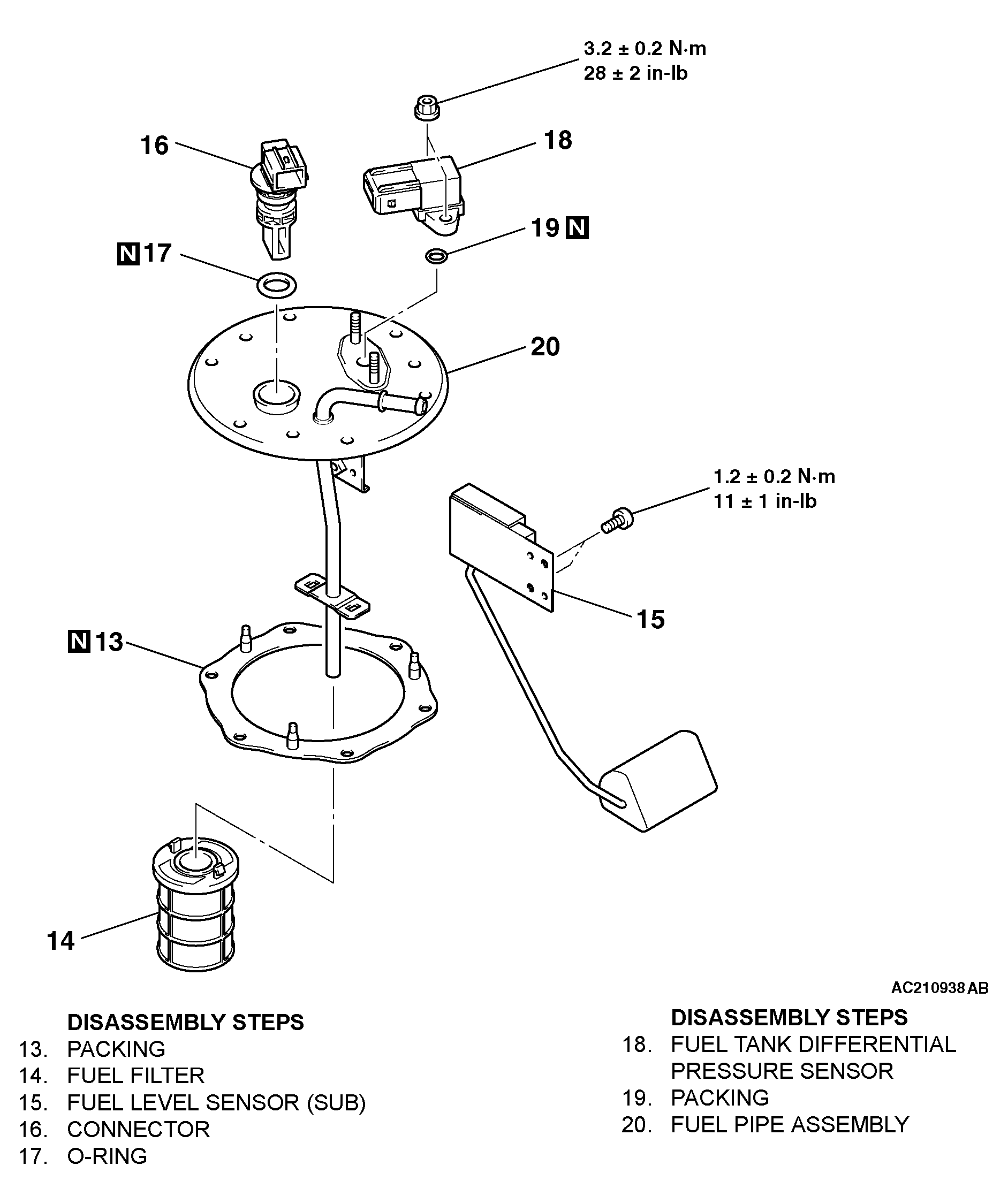 3.2 ± 0.2 N·m
28 ± 2 in-lb

16

18

19 N

N 17

20

1.2 ± 0.2 N·m
11 ± 1 in-lb

15

N 13

14

AC210938 AB

DISASSEMBLY STEPS
13. PACKING
14. FUEL FILTER
15. FUEL LEVEL SENSOR (SUB)
16. CONNECTOR
17. O-RING

DISASSEMBLY STEPS
18. FUEL TANK DIFFERENTIAL PRESSURE SENSOR
19. PACKING
20. FUEL PIPE ASSEMBLY