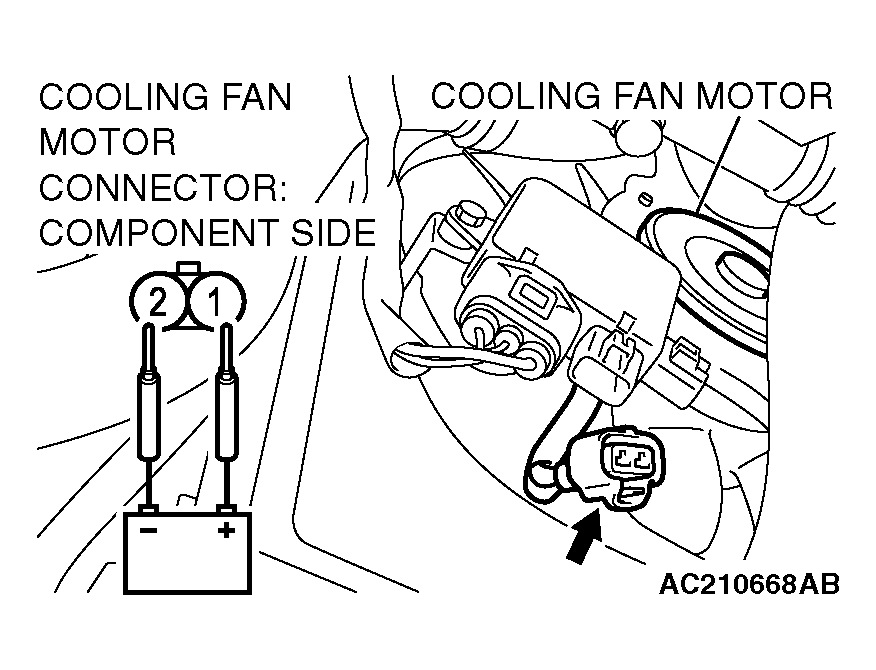 COOLING FAN MOTOR CONNECTOR: COMPONENT SIDE

COOLING FAN MOTOR

2 1

− +

AC210668AB