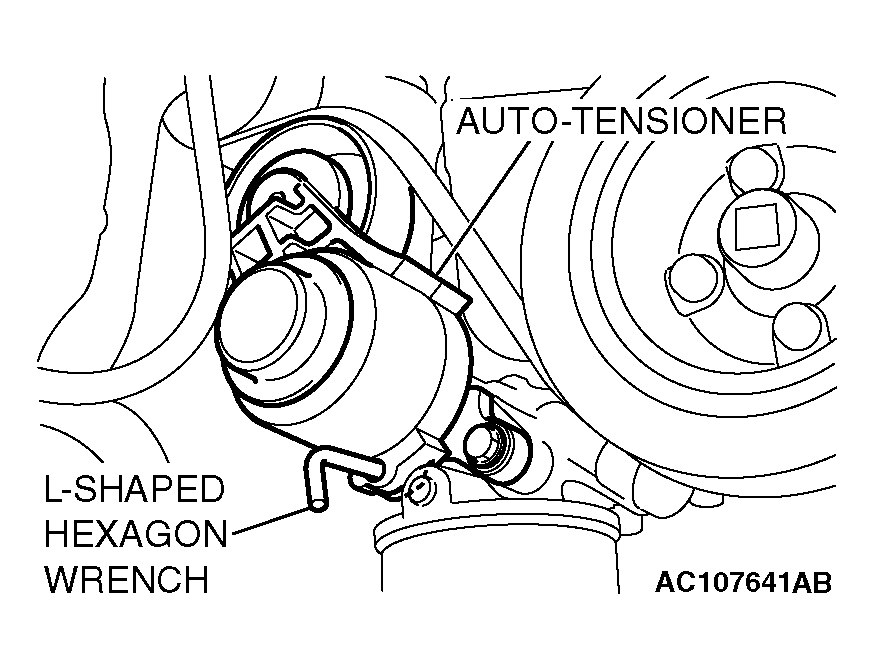 AUTO-TENSIONER

L-SHAPED
HEXAGON
WRENCH

AC107641AB