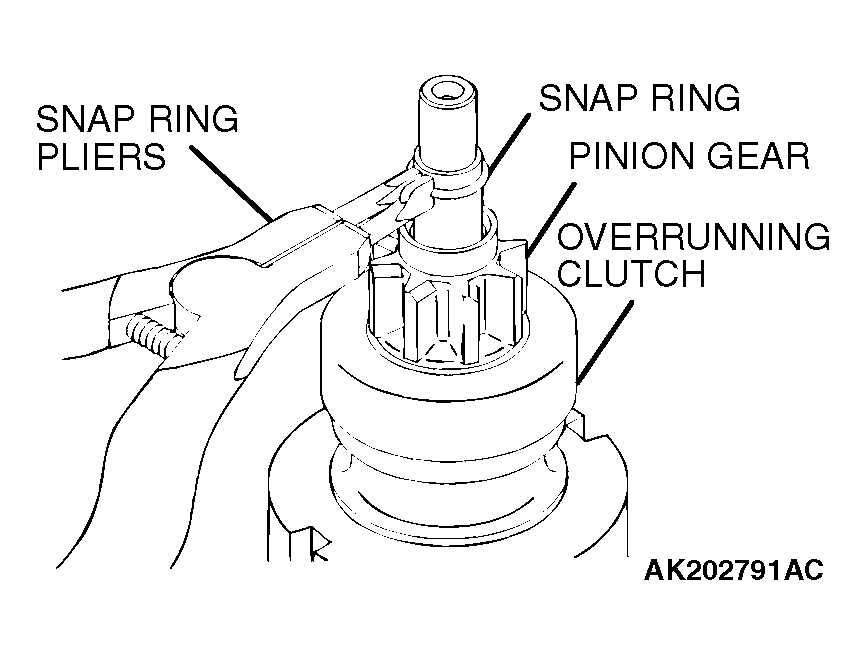 SNAP RING PLIERS

SNAP RING

PINION GEAR

OVERRUNNING CLUTCH

AK202791AC