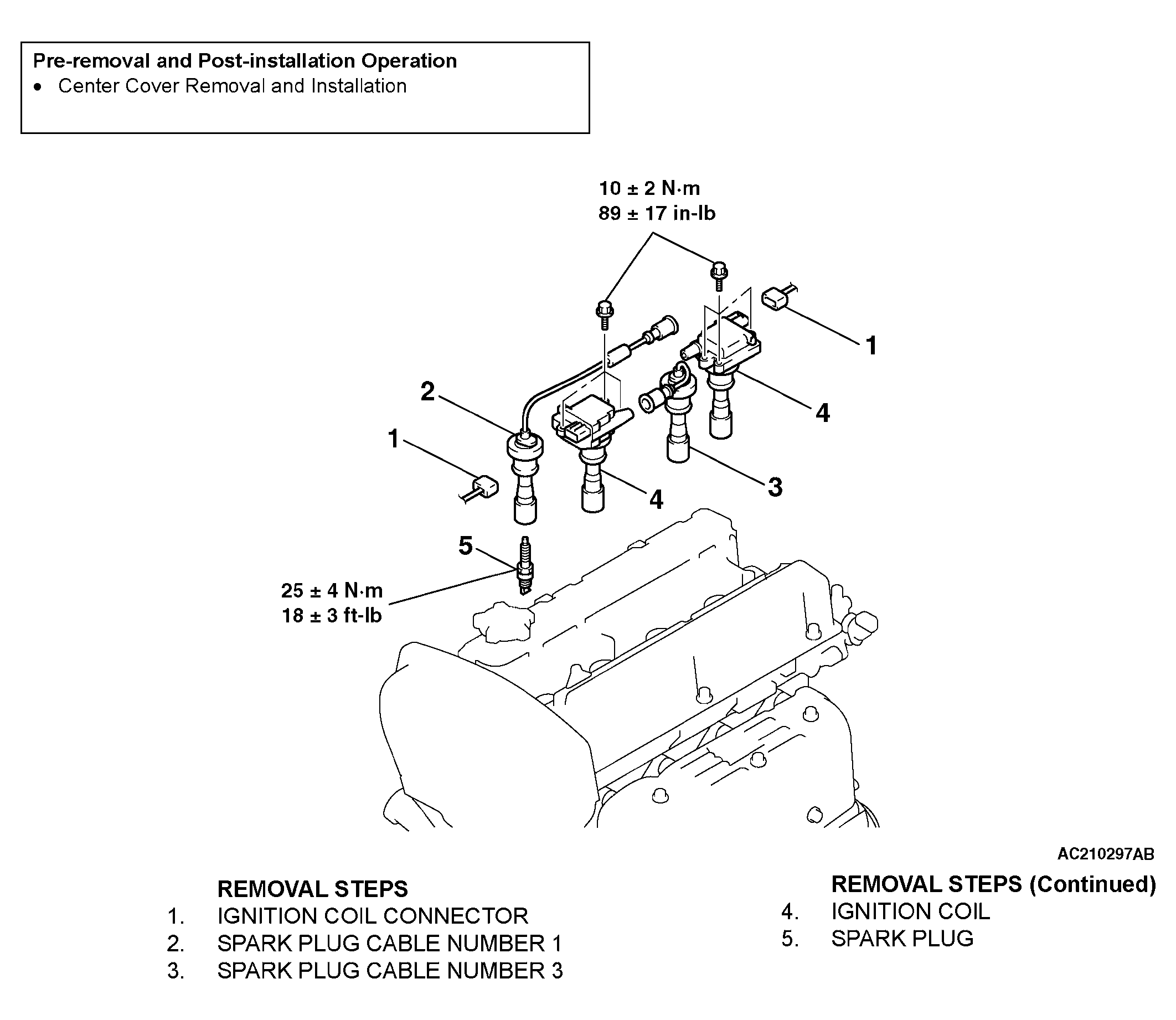 Pre-removal and Post-installation Operation
• Center Cover Removal and Installation

10 ± 2 N·m
89 ± 17 in-lb

1

2

4

1

3

4

5

25 ± 4 N·m
18 ± 3 ft-lb

AC210297AB

REMOVAL STEPS
1. IGNITION COIL CONNECTOR
2. SPARK PLUG CABLE NUMBER 1
3. SPARK PLUG CABLE NUMBER 3

REMOVAL STEPS (Continued)
4. IGNITION COIL
5. SPARK PLUG