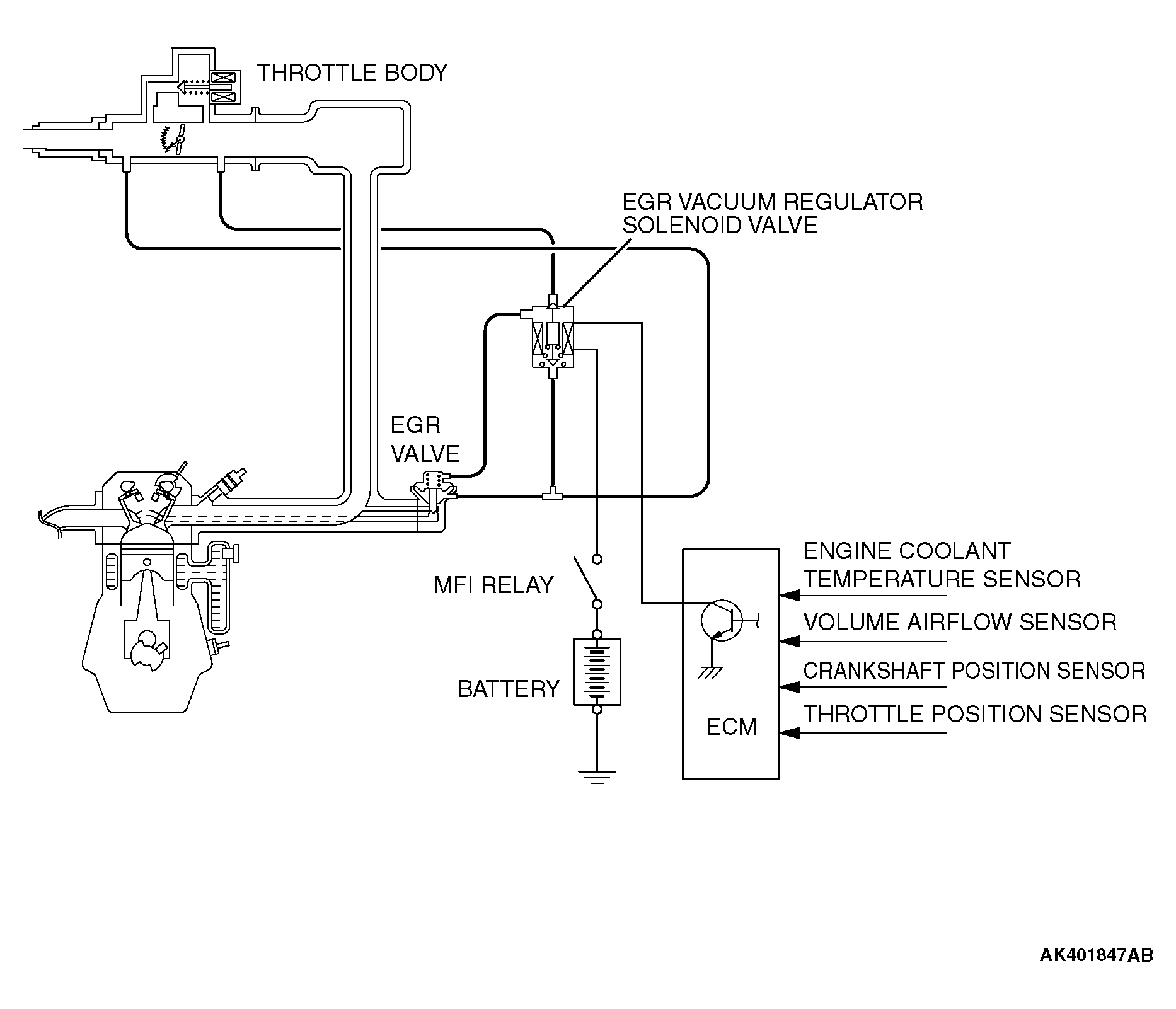 THROTTLE BODY

EGR VACUUM REGULATOR SOLENOID VALVE

EGR VALVE

MFI RELAY

BATTERY

ENGINE COOLANT TEMPERATURE SENSOR

VOLUME AIRFLOW SENSOR

CRANKSHAFT POSITION SENSOR

THROTTLE POSITION SENSOR

ECM

AK401847AB