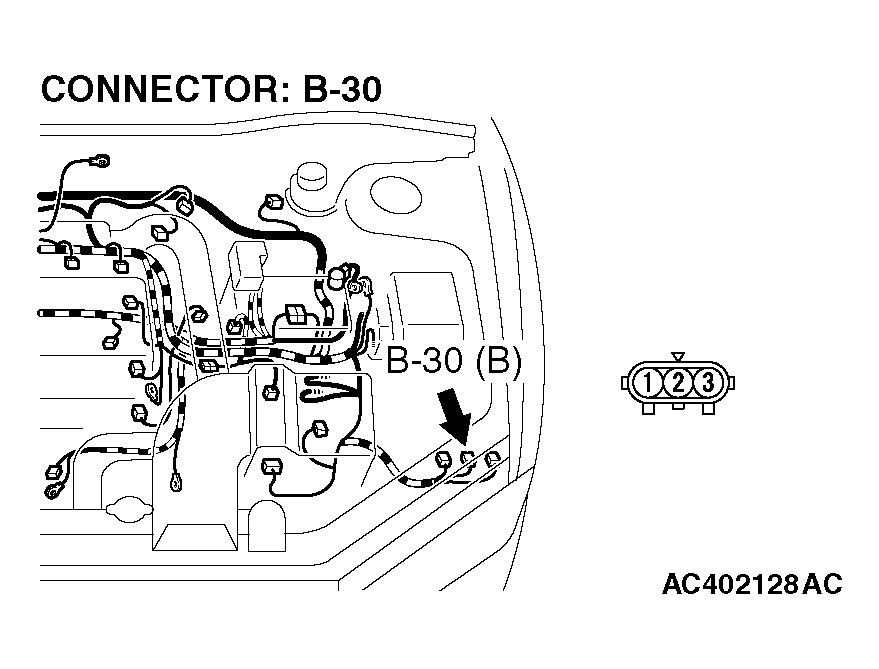 CONNECTOR: B-30

B-30 (B)

1 2 3

AC402128AC