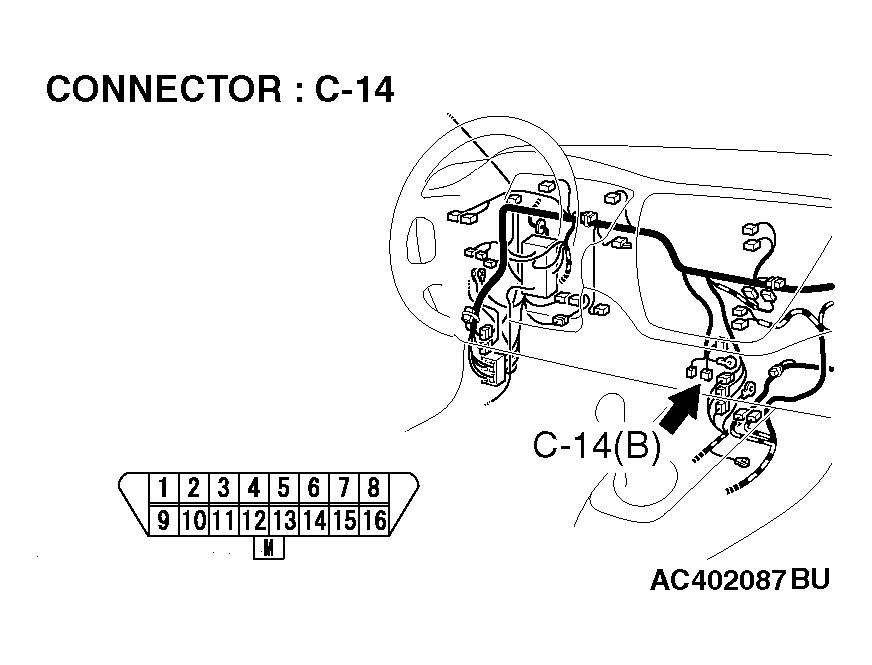 CONNECTOR : C-14

C-14(B)

| 1 | 2 | 3 | 4 | 5 | 6 | 7 | 8 |
|---|---|---|---|---|---|---|---|
| 9 | 10 | 11 | 12 | 13 | 14 | 15 | 16 |

M

AC402087 BU