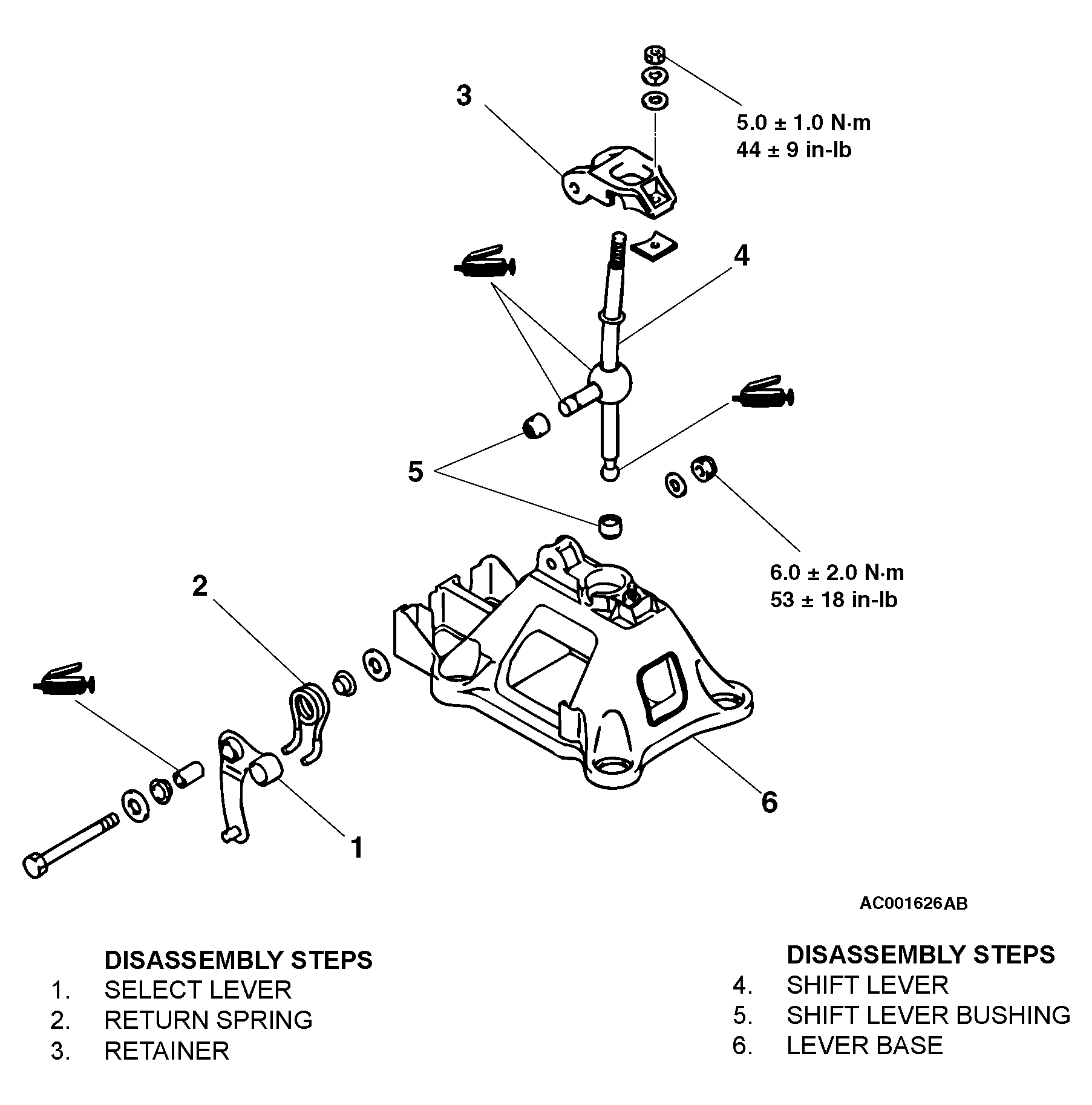 3

5.0 ± 1.0 N·m
44 ± 9 in-lb

4

5

6.0 ± 2.0 N·m
53 ± 18 in-lb

2

6

1

AC001626AB

DISASSEMBLY STEPS
1. SELECT LEVER
2. RETURN SPRING
3. RETAINER

DISASSEMBLY STEPS
4. SHIFT LEVER
5. SHIFT LEVER BUSHING
6. LEVER BASE