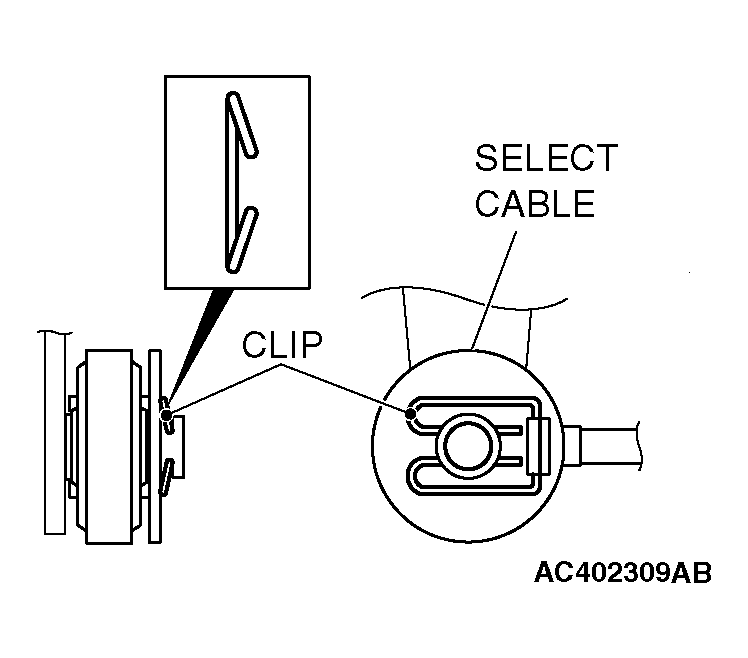 SELECT CABLE

CLIP

AC402309AB