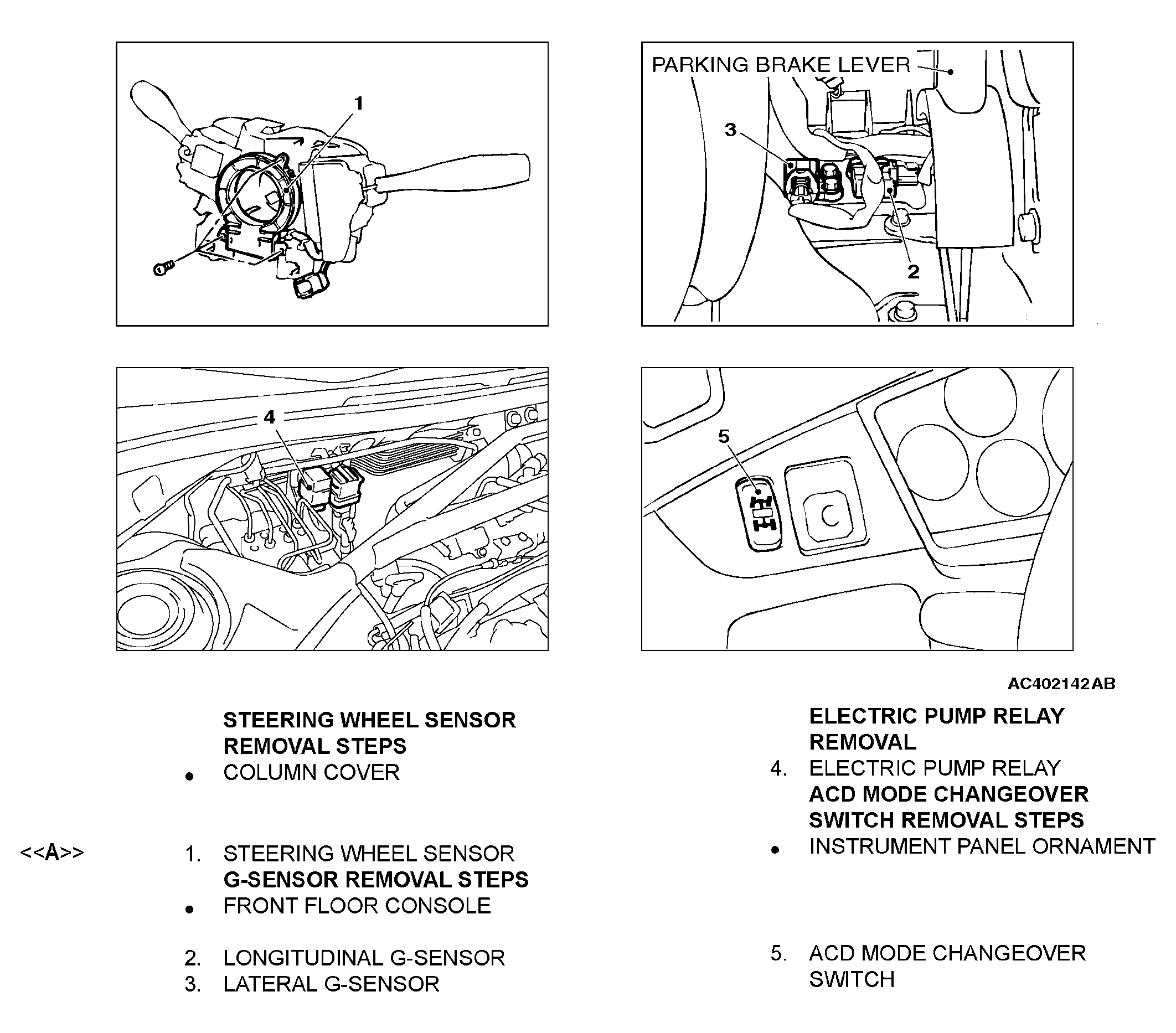 1

PARKING BRAKE LEVER

3

2

4

5

AC402142AB

STEERING WHEEL SENSOR REMOVAL STEPS

• COLUMN COVER

<<A>> 1. STEERING WHEEL SENSOR

G-SENSOR REMOVAL STEPS

• FRONT FLOOR CONSOLE

2. LONGITUDINAL G-SENSOR
3. LATERAL G-SENSOR

ELECTRIC PUMP RELAY REMOVAL

4. ELECTRIC PUMP RELAY

ACD MODE CHANGEOVER SWITCH REMOVAL STEPS

• INSTRUMENT PANEL ORNAMENT

5. ACD MODE CHANGEOVER SWITCH