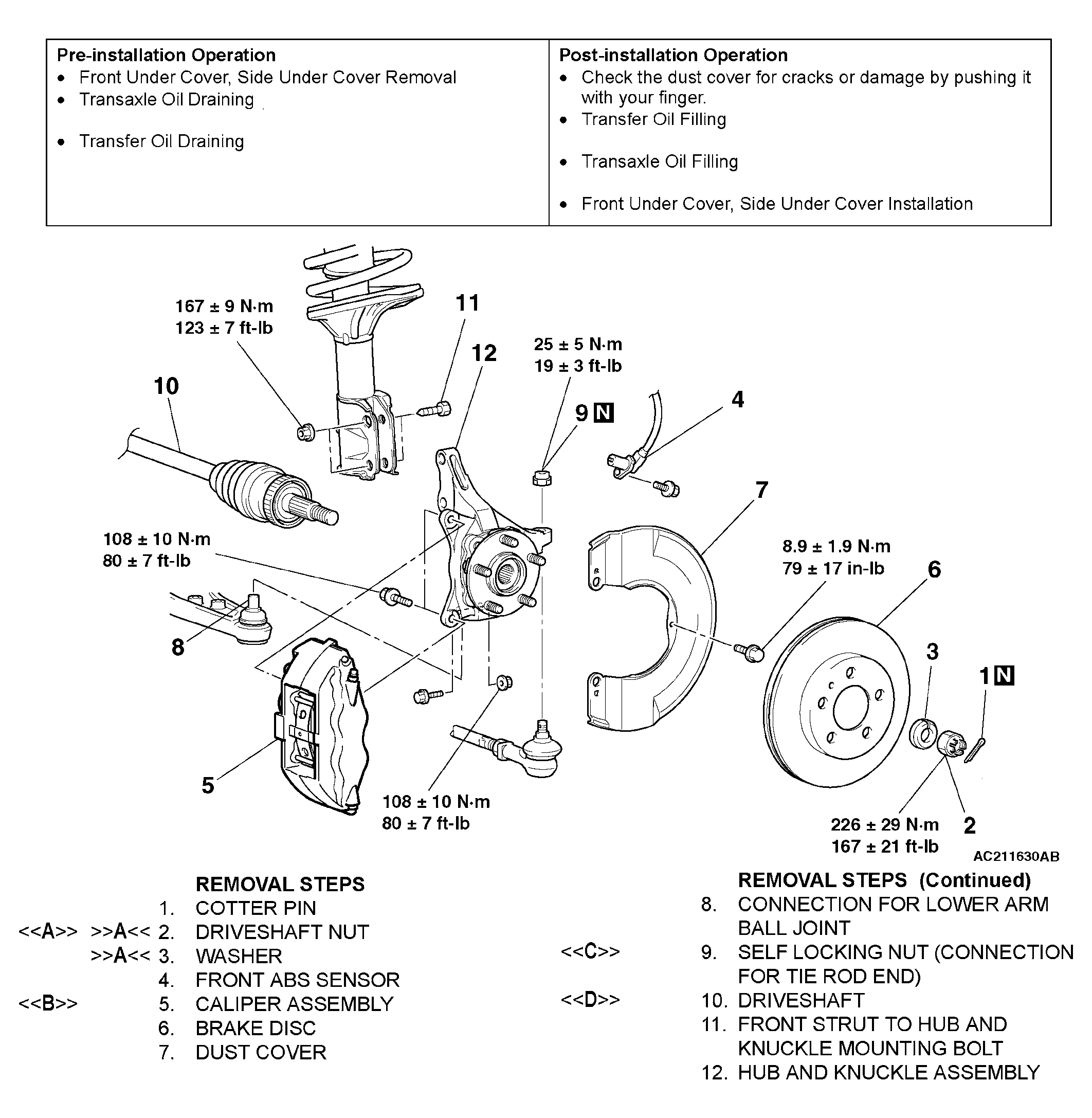 | Pre-installation Operation | Post-installation Operation |
|---|---|
| • Front Under Cover, Side Under Cover Removal<br>• Transaxle Oil Draining<br>• Transfer Oil Draining | • Check the dust cover for cracks or damage by pushing it with your finger.<br>• Transfer Oil Filling<br>• Transaxle Oil Filling<br>• Front Under Cover, Side Under Cover Installation |

167 ± 9 N·m
123 ± 7 ft-lb

11

12

25 ± 5 N·m
19 ± 3 ft-lb

10

9 N

4

7

108 ± 10 N·m
80 ± 7 ft-lb

8.9 ± 1.9 N·m
79 ± 17 in-lb

6

8

3

1 N

5

108 ± 10 N·m
80 ± 7 ft-lb

226 ± 29 N·m
167 ± 21 ft-lb

2

AC211630AB

REMOVAL STEPS
1. COTTER PIN
<<A>> >>A<< 2. DRIVESHAFT NUT
>>A<< 3. WASHER
4. FRONT ABS SENSOR
<<B>> 5. CALIPER ASSEMBLY
6. BRAKE DISC
7. DUST COVER

REMOVAL STEPS (Continued)
8. CONNECTION FOR LOWER ARM BALL JOINT
<<C>> 9. SELF LOCKING NUT (CONNECTION FOR TIE ROD END)
<<D>> 10. DRIVESHAFT
11. FRONT STRUT TO HUB AND KNUCKLE MOUNTING BOLT
12. HUB AND KNUCKLE ASSEMBLY