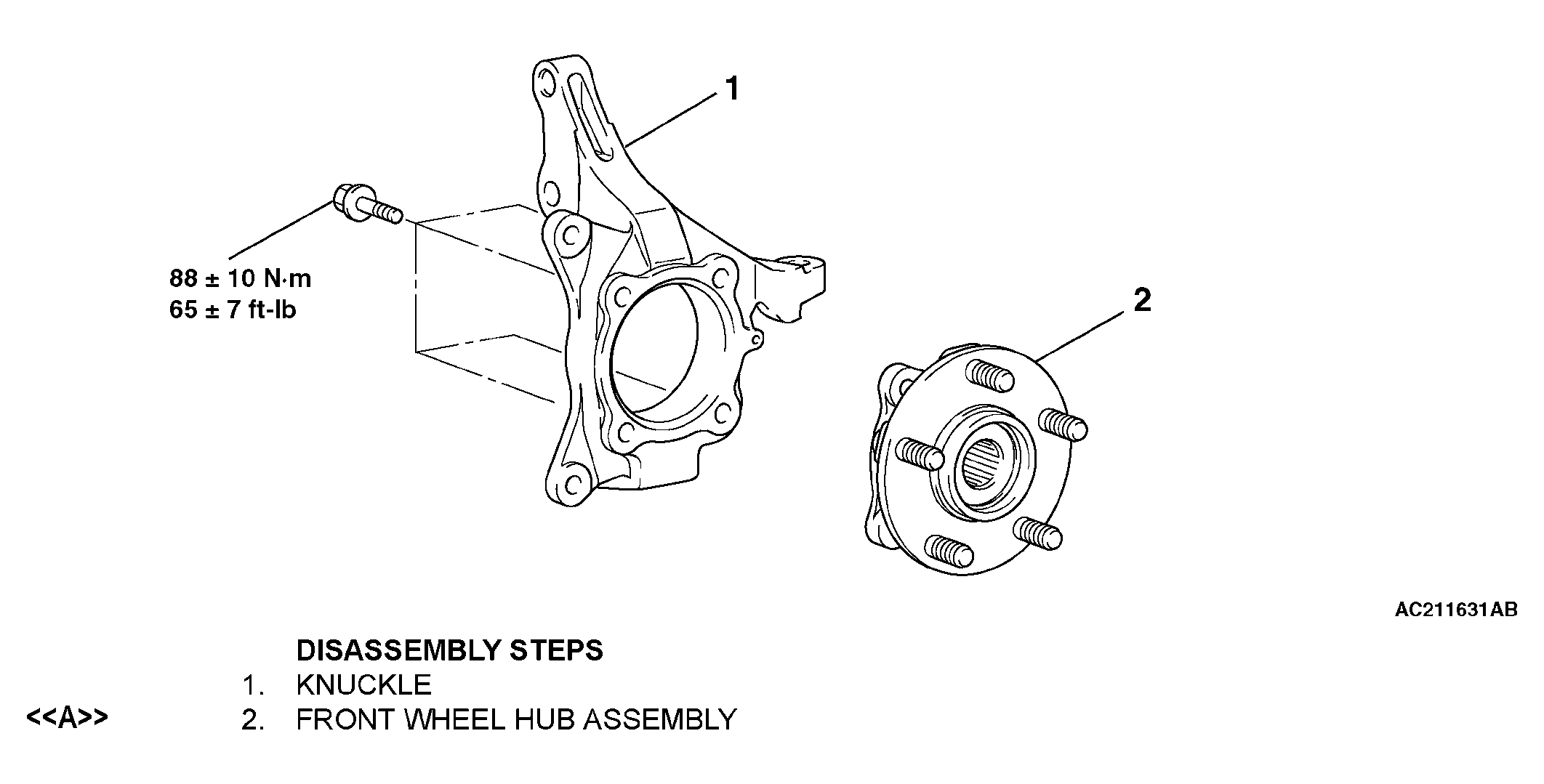 1

88 ± 10 N·m
65 ± 7 ft-lb

2

AC211631AB

DISASSEMBLY STEPS
1. KNUCKLE
<<A>> 2. FRONT WHEEL HUB ASSEMBLY