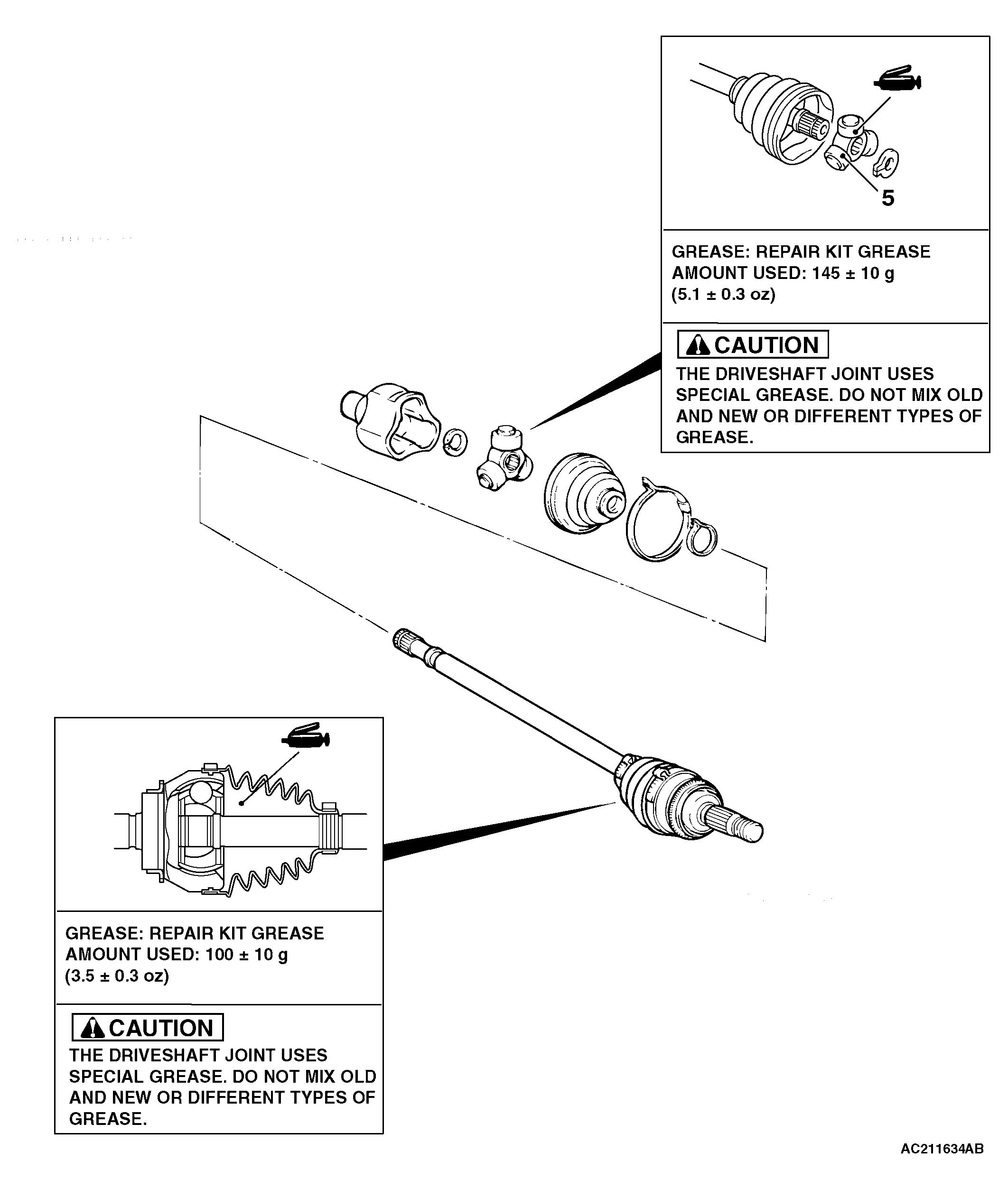 5

GREASE: REPAIR KIT GREASE
AMOUNT USED: 145 ± 10 g
(5.1 ± 0.3 oz)

CAUTION
THE DRIVESHAFT JOINT USES SPECIAL GREASE. DO NOT MIX OLD AND NEW OR DIFFERENT TYPES OF GREASE.

GREASE: REPAIR KIT GREASE
AMOUNT USED: 100 ± 10 g
(3.5 ± 0.3 oz)

CAUTION
THE DRIVESHAFT JOINT USES SPECIAL GREASE. DO NOT MIX OLD AND NEW OR DIFFERENT TYPES OF GREASE.

AC211634AB