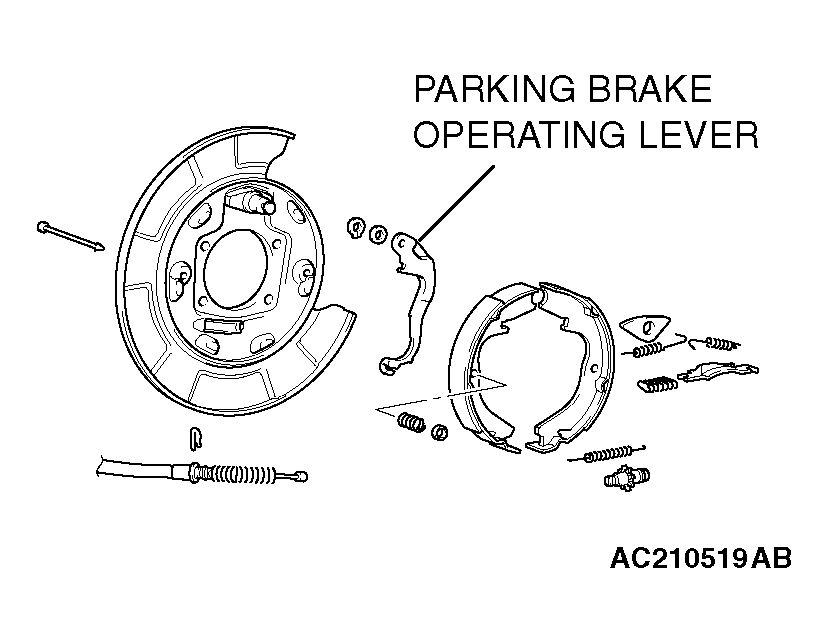 PARKING BRAKE OPERATING LEVER

AC210519AB