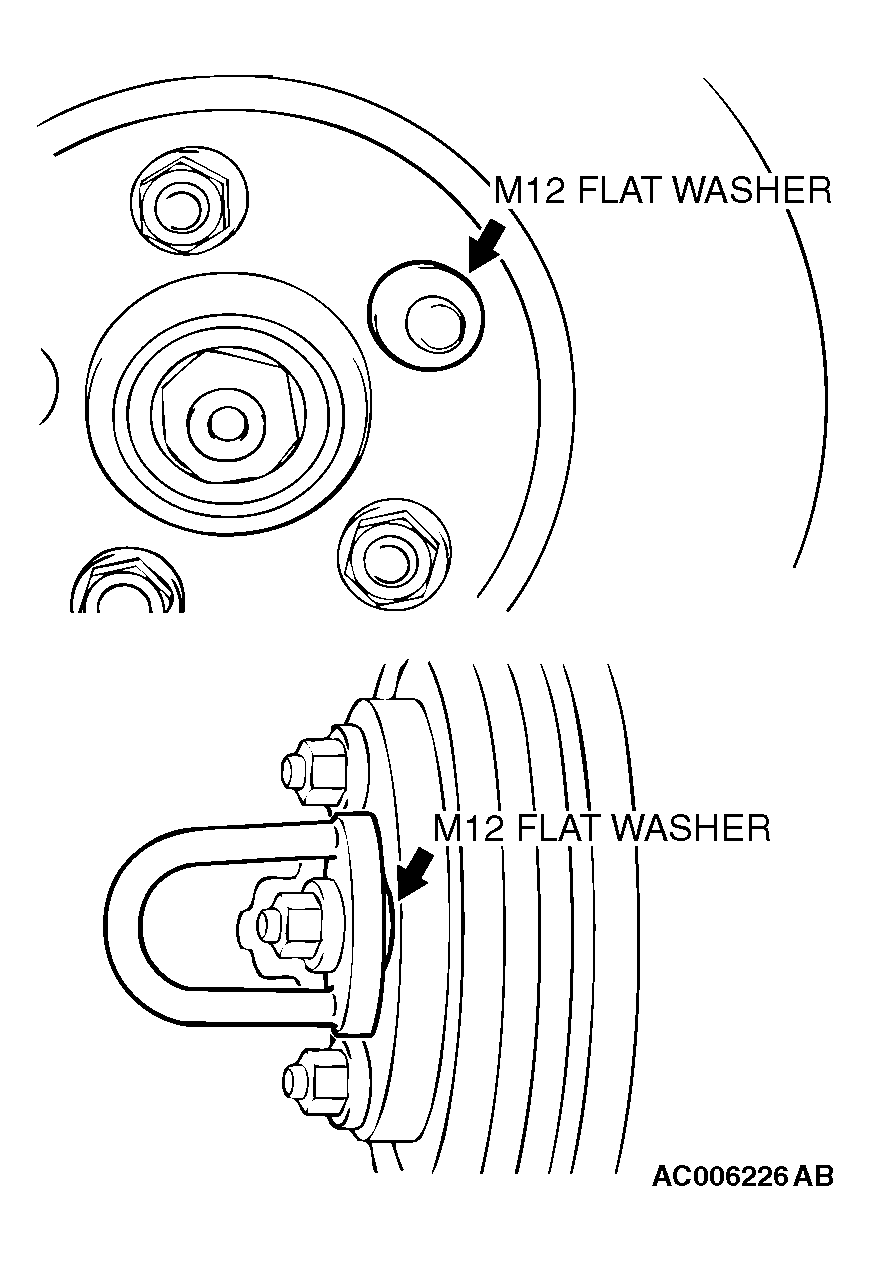 M12 FLAT WASHER

M12 FLAT WASHER

AC006226 AB