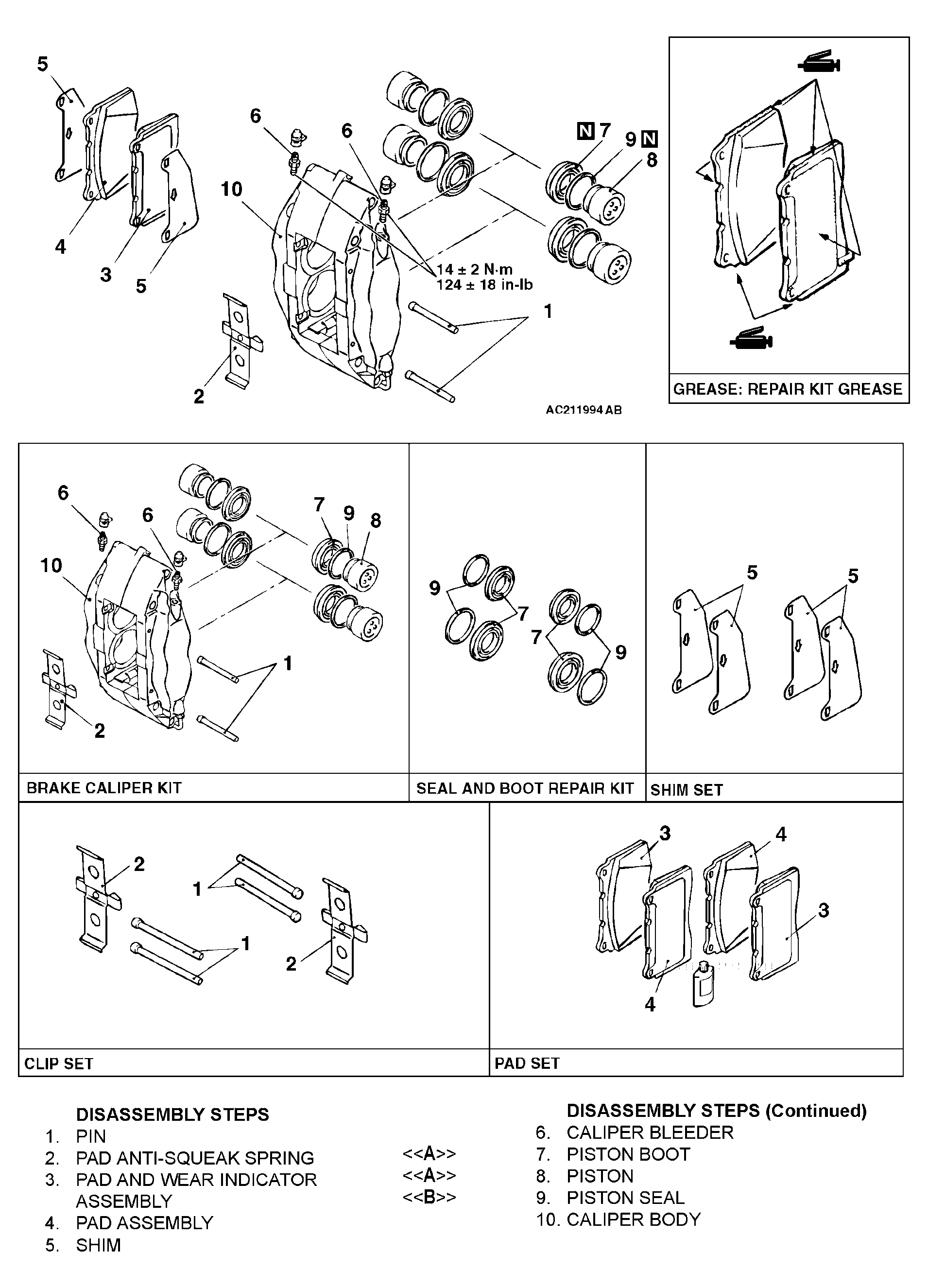 5
6
6
N 7
9 N
8
10
4
3
5
14 ± 2 N·m
124 ± 18 in-lb
1
2
AC211994 AB

GREASE: REPAIR KIT GREASE

6
6
7
9
8
10
1
2
BRAKE CALIPER KIT

9
7
7
9
SEAL AND BOOT REPAIR KIT

5
5
SHIM SET

2
1
1
2
CLIP SET

3
4
3
4
PAD SET

DISASSEMBLY STEPS
1. PIN
2. PAD ANTI-SQUEAK SPRING
3. PAD AND WEAR INDICATOR ASSEMBLY
4. PAD ASSEMBLY
5. SHIM

DISASSEMBLY STEPS (Continued)
6. CALIPER BLEEDER
<<A>> 7. PISTON BOOT
<<A>> 8. PISTON
<<B>> 9. PISTON SEAL
10. CALIPER BODY