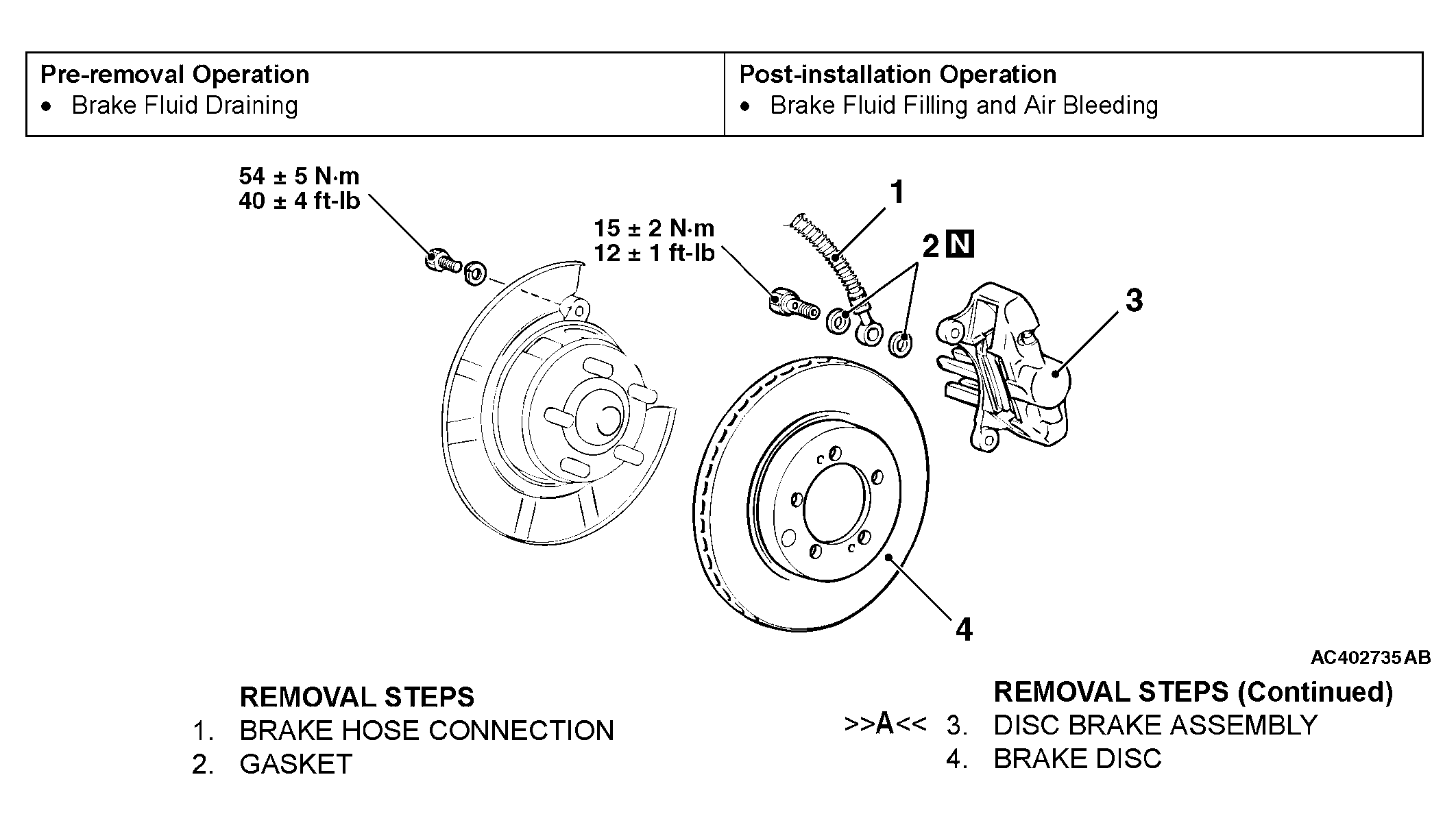 | Pre-removal Operation | Post-installation Operation |
|---|---|
| • Brake Fluid Draining | • Brake Fluid Filling and Air Bleeding |

54 ± 5 N·m
40 ± 4 ft-lb

15 ± 2 N·m
12 ± 1 ft-lb

1

2 N

3

4

AC402735AB

REMOVAL STEPS
1. BRAKE HOSE CONNECTION
2. GASKET

REMOVAL STEPS (Continued)
>>A<< 3. DISC BRAKE ASSEMBLY
4. BRAKE DISC