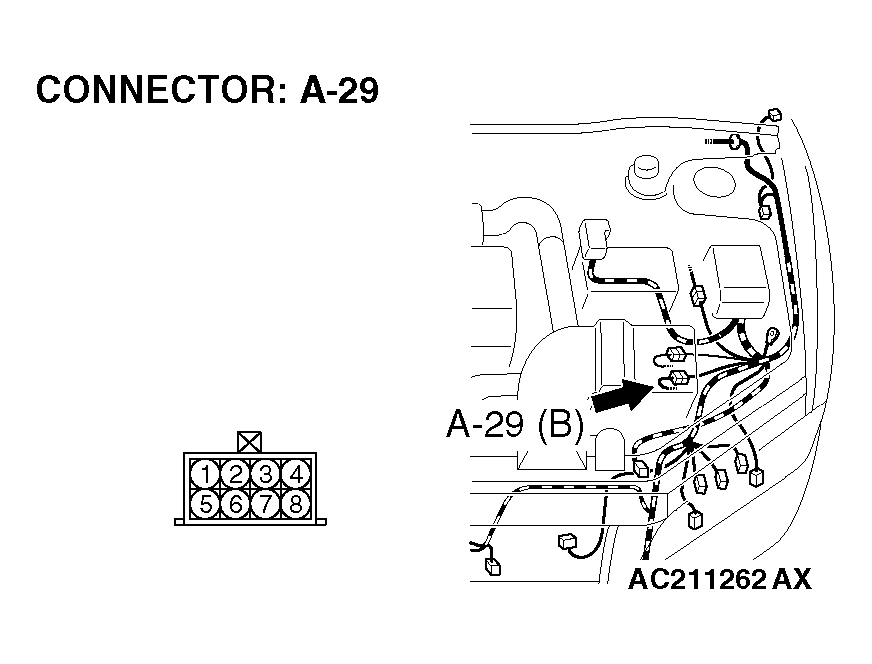 CONNECTOR: A-29

1 2 3 4
5 6 7 8

A-29 (B)

AC211262 AX