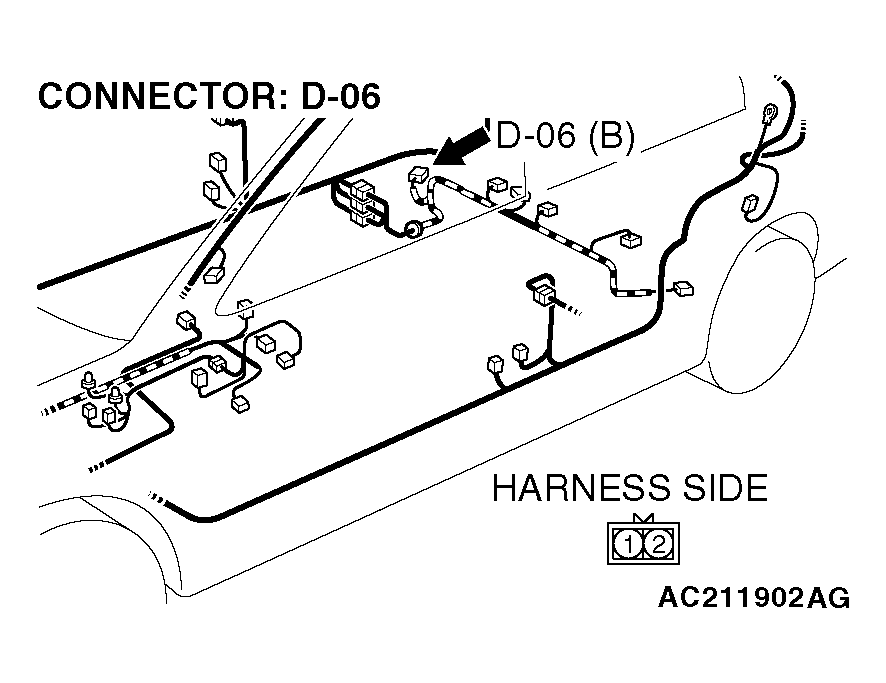 CONNECTOR: D-06

D-06 (B)

HARNESS SIDE

1 2

AC211902AG