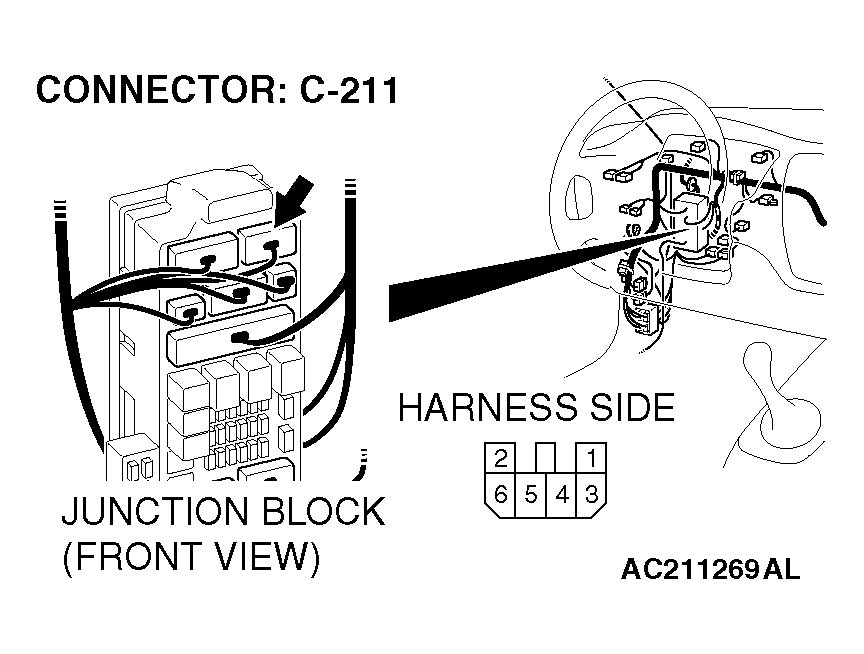 CONNECTOR: C-211

HARNESS SIDE

2 1
6 5 4 3

JUNCTION BLOCK (FRONT VIEW)

AC211269AL