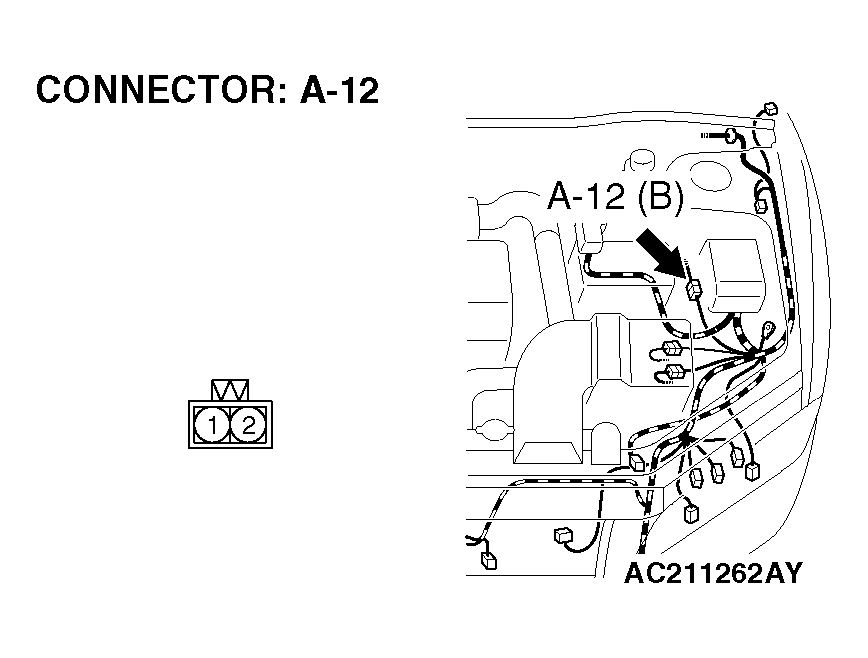 CONNECTOR: A-12

1 2

A-12 (B)

AC211262AY