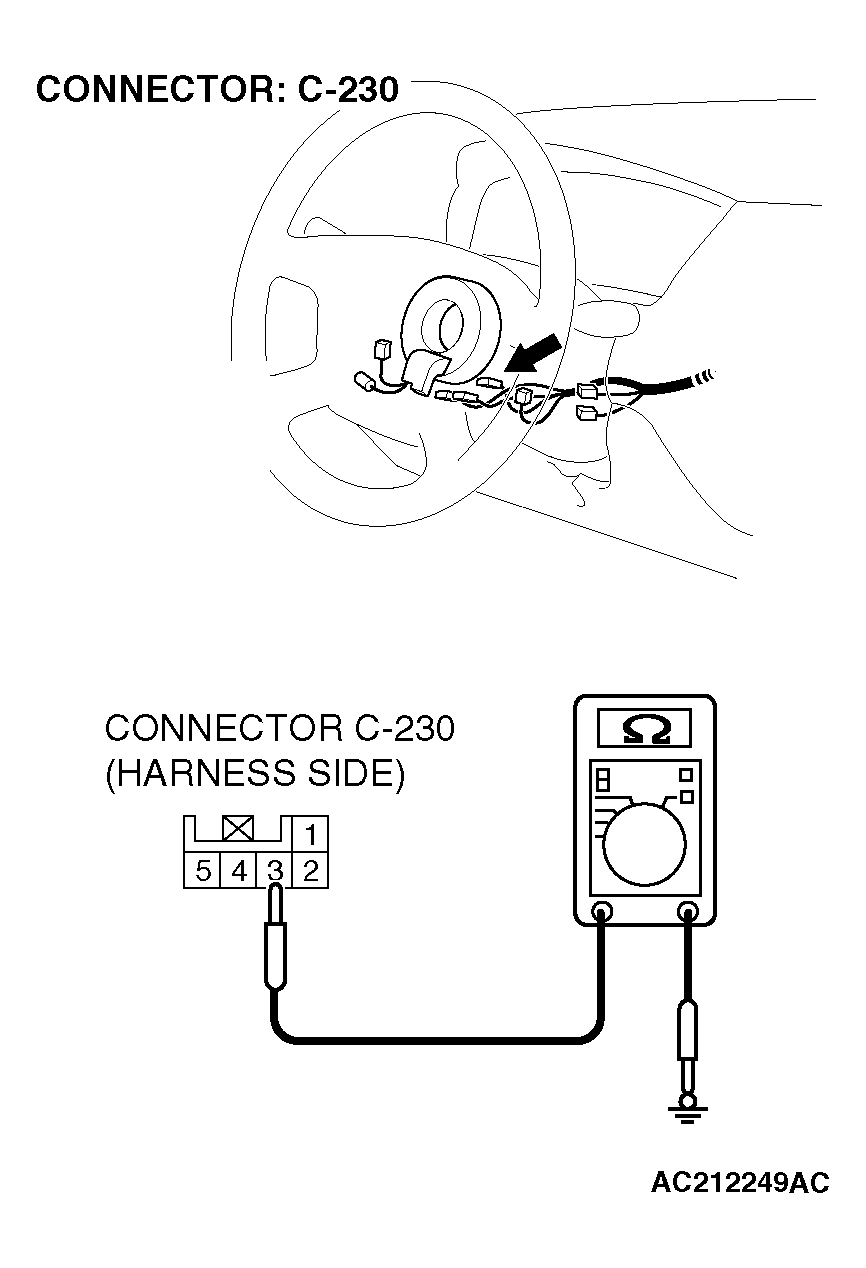 CONNECTOR: C-230

CONNECTOR C-230
(HARNESS SIDE)

1
5 4 3 2

Ω

AC212249AC