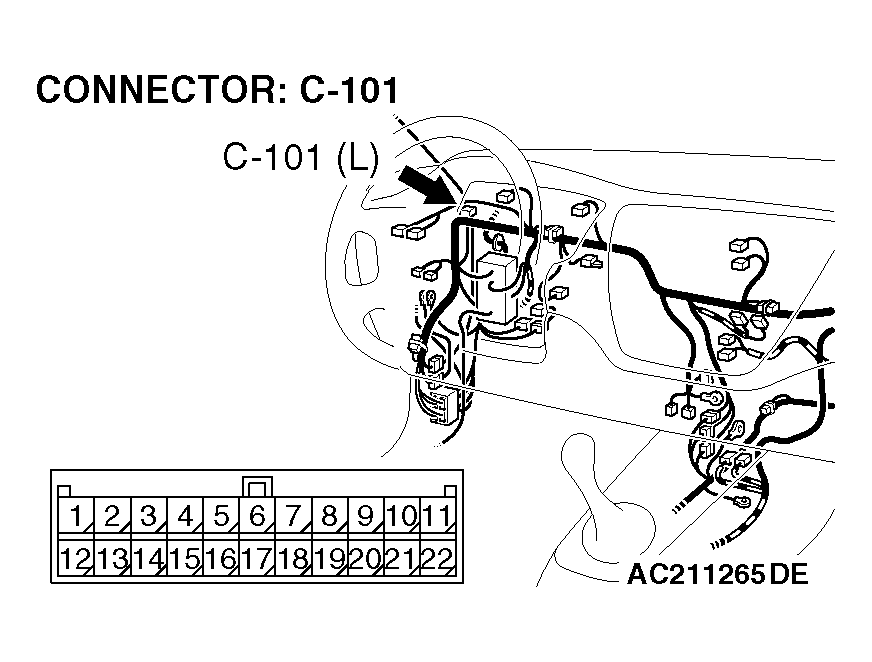 CONNECTOR: C-101

C-101 (L)

| 1 | 2 | 3 | 4 | 5 | 6 | 7 | 8 | 9 | 10 | 11 |
|---|---|---|---|---|---|---|---|---|---|---|
| 12 | 13 | 14 | 15 | 16 | 17 | 18 | 19 | 20 | 21 | 22 |

AC211265DE